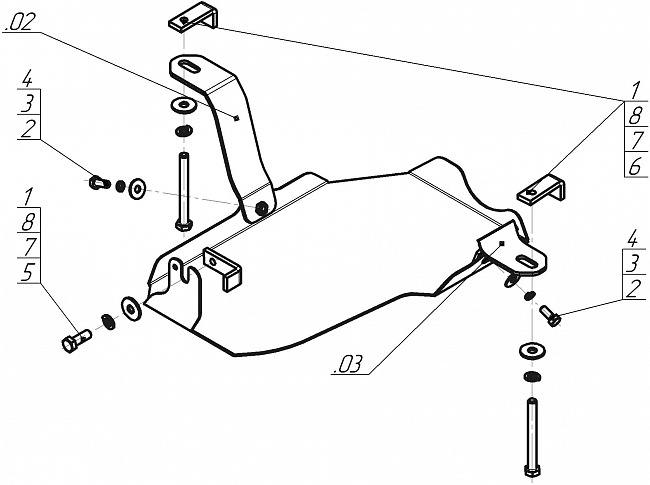 .02

4
3
2

1
8
7
5

1
8
7
6

4
3
2

.03