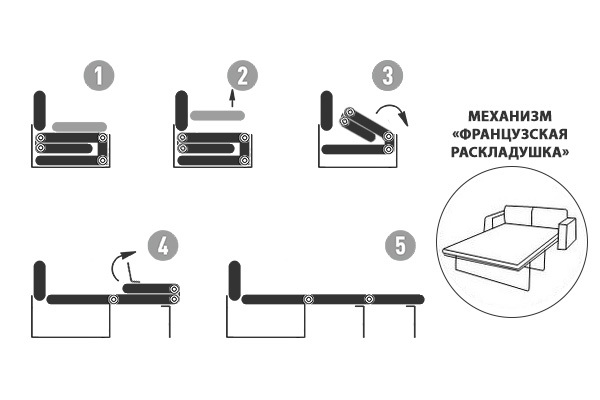 1

2

3

МЕХАНИЗМ «ФРАНЦУЗСКАЯ РАСКЛАДУШКА»

4

5