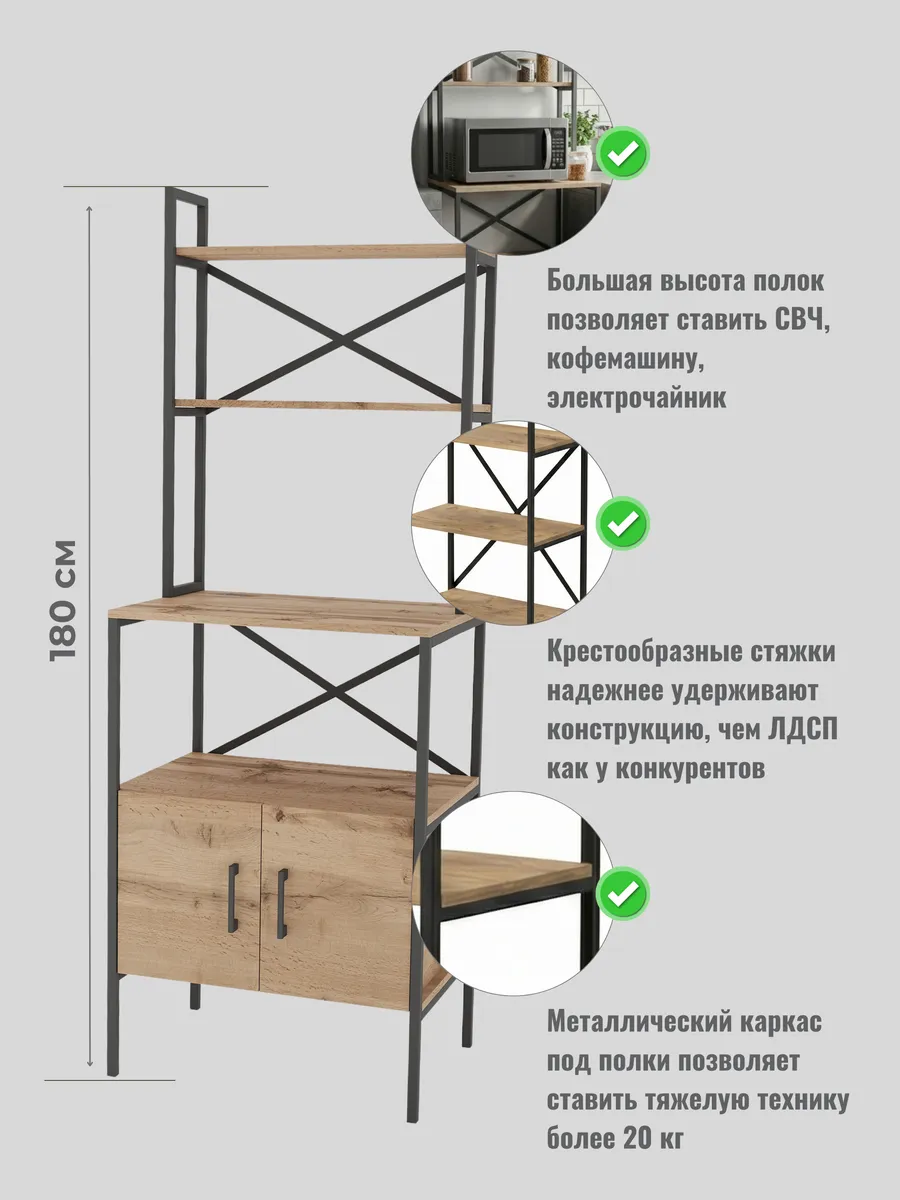 180 см

Большая высота полок позволяет ставить СВЧ, кофемашину, электрочайник

Крестообразные стяжки надежнее удерживают конструкцию, чем ЛДСП как у конкурентов

Металлический каркас под полки позволяет ставить тяжелую технику более 20 кг