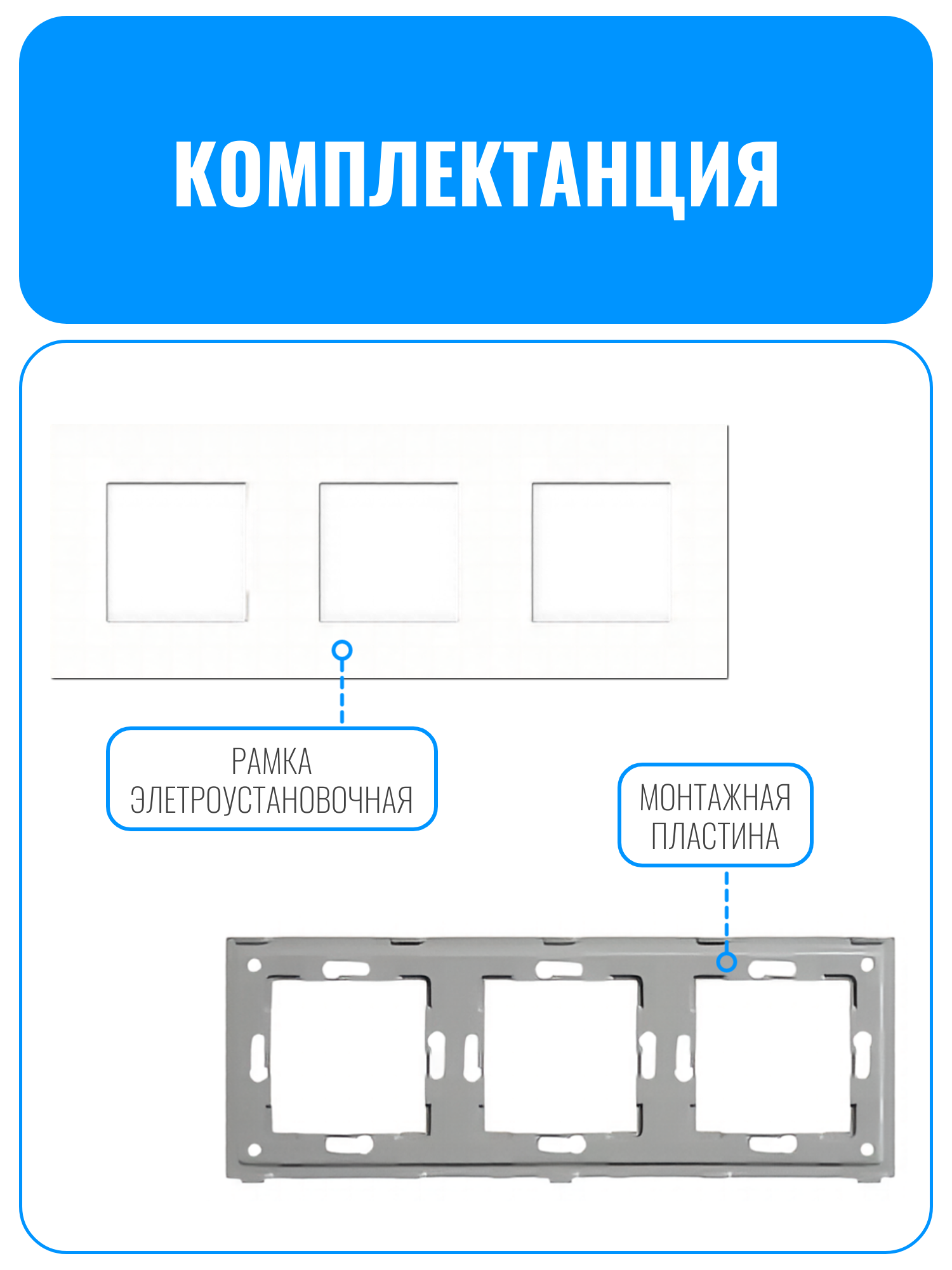 КОМПЛЕКТАНЦИЯ

РАМКА ЭЛЕТРОУСТАНОВОЧНАЯ

МОНТАЖНАЯ ПЛАСТИНА