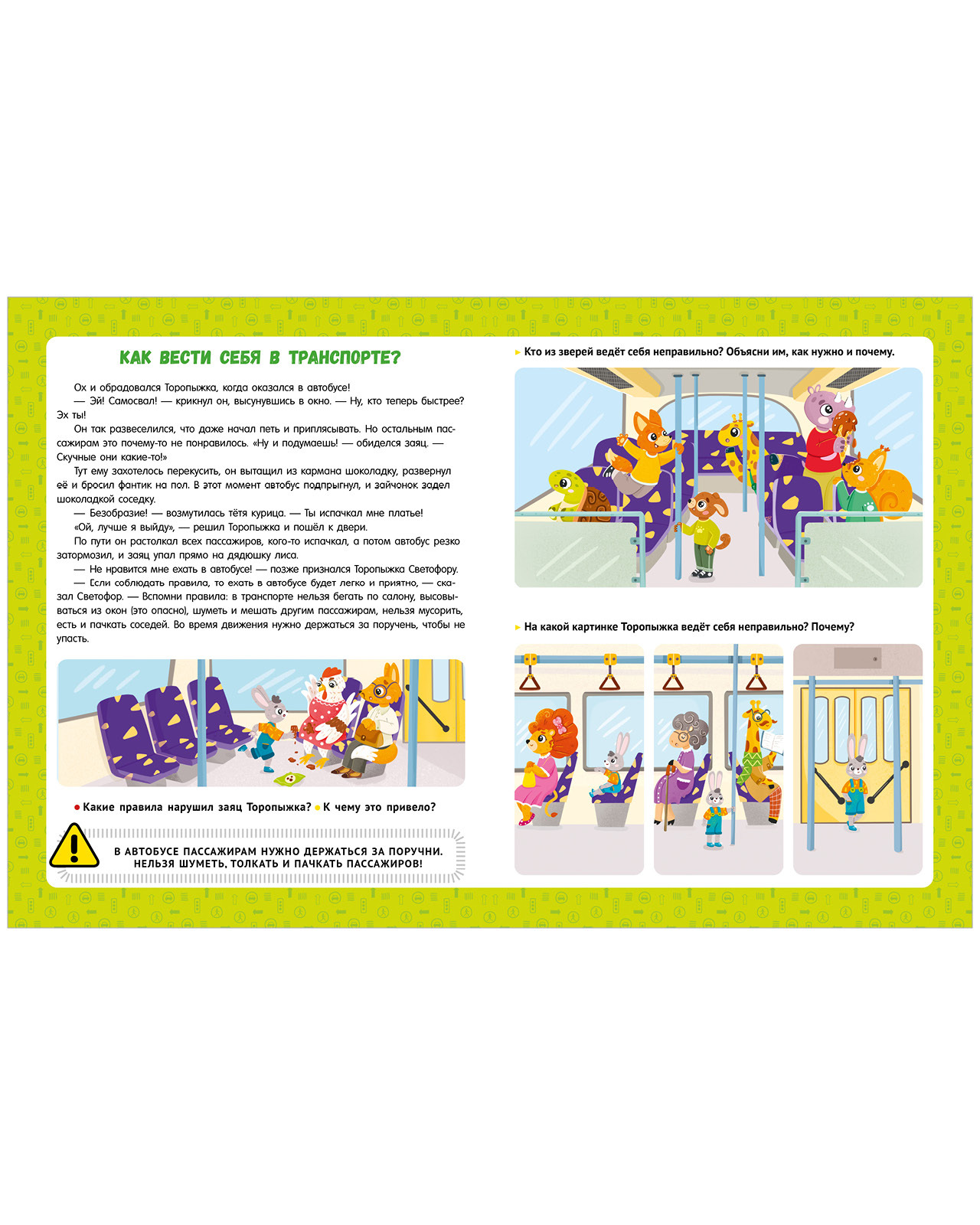 КАК ВЕСТИ СЕБЯ В ТРАНСПОРТЕ?

Ох и обрадовался Торопыжка, когда оказался в автобусе!

— Эй! Самосвал! — крикнул он, высунувшись в окно. — Ну, кто теперь быстрее? Эх ты!

Он так развеселился, что даже начал петь и приплясывать. Но остальным пассажирам это почему-то не понравилось. «Ну и подумаешь! — обиделся заяц. — Скучные они какие-то!»

Тут ему захотелось перекусить, он вытащил из кармана шоколадку, развернул её и бросил фантик на пол. В этот момент автобус подпрыгнул, и зайчонок задел шоколадкой соседку.

— Безобразие! — возмутилась тётя курица. — Ты испачкал мне платье!

«Ой, лучше я выйду», — решил Торопыжка и пошёл к двери.

По пути он растолкал всех пассажиров, кого-то испачкал, а потом автобус резко затормозил, и заяц упал прямо на дядюшку лиса.

— Не нравится мне ехать в автобусе! — позже признался Торопыжка Светофору.

— Если соблюдать правила, то ехать в автобусе будет легко и приятно, — сказал Светофор. — Вспомни правила: в транспорте нельзя бегать по салону, высовываться из окон (это опасно), шуметь и мешать другим пассажирам, нельзя мусорить, есть и пачкать соседей. Во время движения нужно держаться за поручень, чтобы не упасть.

Какие правила нарушил заяц Торопыжка? К чему это привело?

В АВТОБУСЕ ПАССАЖИРАМ НУЖНО ДЕРЖАТЬСЯ ЗА ПОРУЧНИ. НЕЛЬЗЯ ШУМЕТЬ, ТОЛКАТЬ И ПАЧКАТЬ ПАССАЖИРОВ!

Кто из зверей ведёт себя неправильно? Объясни им, как нужно и почему.

На какой картинке Торопыжка ведёт себя неправильно? Почему?