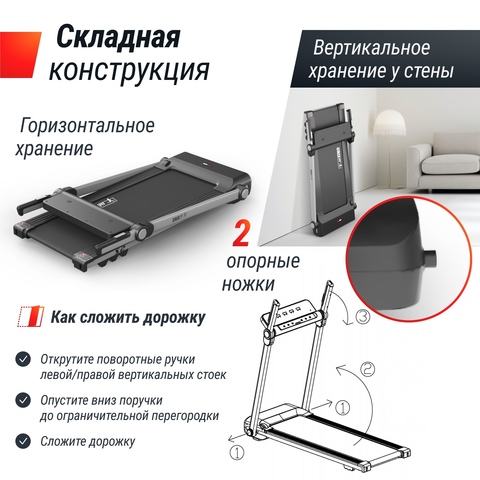 Складная конструкция

Вертикальное хранение у стены

Горизонтальное хранение

2 опорные ножки

Как сложить дорожку

Открутите поворотные ручки левой/правой вертикальных стоек

Опустите вниз поручки до ограничительной перегородки

Сложите дорожку

③

②

①

①