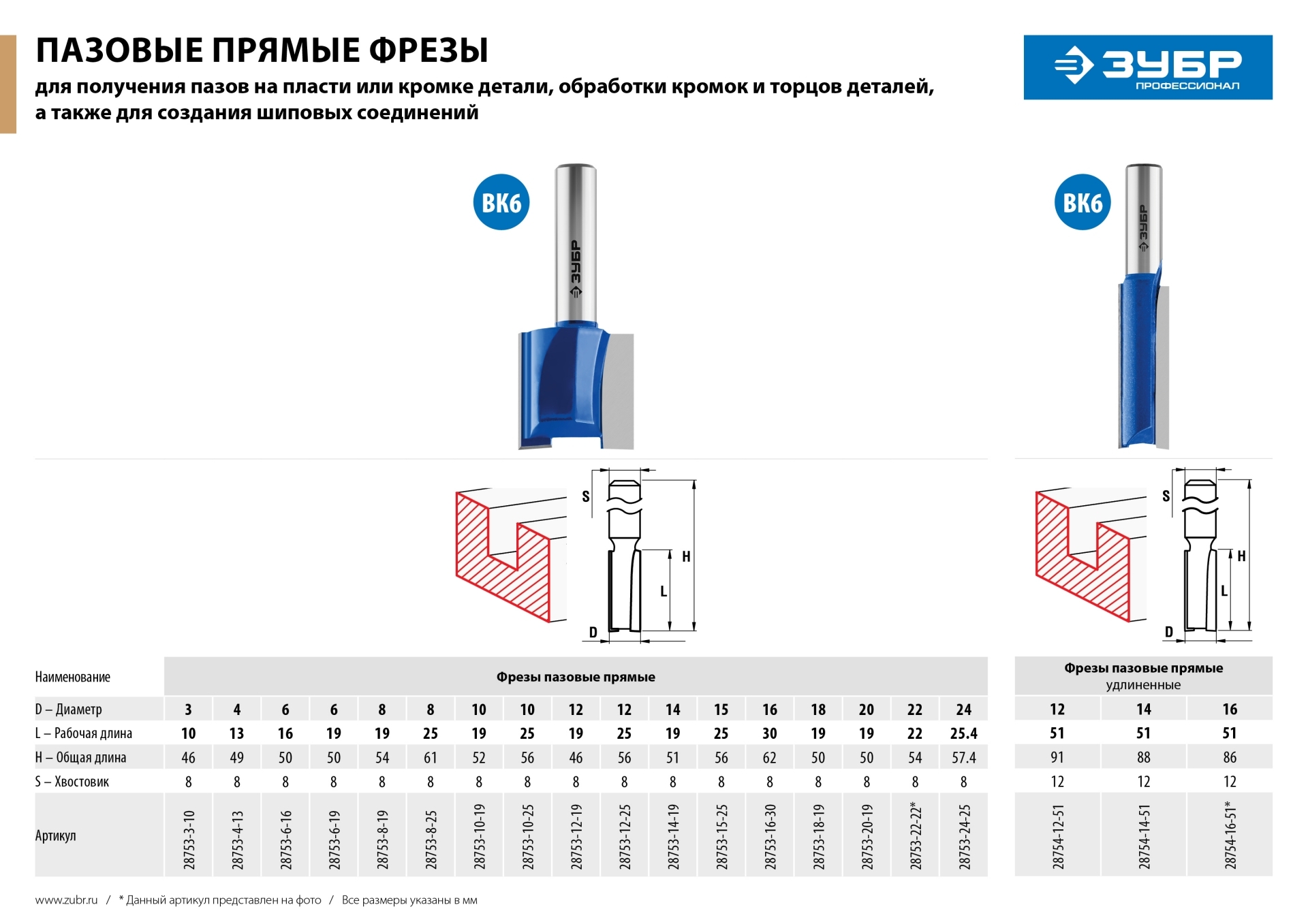 ПАЗОВЫЕ ПРЯМЫЕ ФРЕЗЫ
для получения пазов на пласти или кромке детали, обработки кромок и торцов деталей, а также для создания шиповых соединений

ЗУБР ПРОФЕССИОНАЛ

ВК6

ЗУБР

ВК6

ЗУБР

S
H
L
D

S
H
L
D

| Наименование | Фрезы пазовые прямые | | | | | | | | | | | | | | | | |
|---|---|---|---|---|---|---|---|---|---|---|---|---|---|---|---|---|---|
| D – Диаметр | 3 | 4 | 6 | 6 | 8 | 8 | 10 | 10 | 12 | 12 | 14 | 15 | 16 | 18 | 20 | 22 | 24 |
| L – Рабочая длина | 10 | 13 | 16 | 19 | 19 | 25 | 19 | 25 | 19 | 25 | 19 | 25 | 30 | 19 | 19 | 22 | 25.4 |
| H – Общая длина | 46 | 49 | 50 | 50 | 54 | 61 | 52 | 56 | 46 | 56 | 51 | 56 | 62 | 50 | 50 | 54 | 57.4 |
| S – Хвостовик | 8 | 8 | 8 | 8 | 8 | 8 | 8 | 8 | 8 | 8 | 8 | 8 | 8 | 8 | 8 | 8 | 8 |
| Артикул | 28753-3-10 | 28753-4-13 | 28753-6-16 | 28753-6-19 | 28753-8-19 | 28753-8-25 | 28753-10-19 | 28753-10-25 | 28753-12-19 | 28753-12-25 | 28753-14-19 | 28753-15-25 | 28753-16-30 | 28753-18-19 | 28753-20-19 | 28753-22-22* | 28753-24-25 |

| Фрезы пазовые прямые удлиненные | | |
|---|---|---|
| 12 | 14 | 16 |
| 51 | 51 | 51 |
| 91 | 88 | 86 |
| 12 | 12 | 12 |
| 28754-12-51 | 28754-14-51 | 28754-16-51* |

www.zubr.ru / * Данный артикул представлен на фото / Все размеры указаны в мм