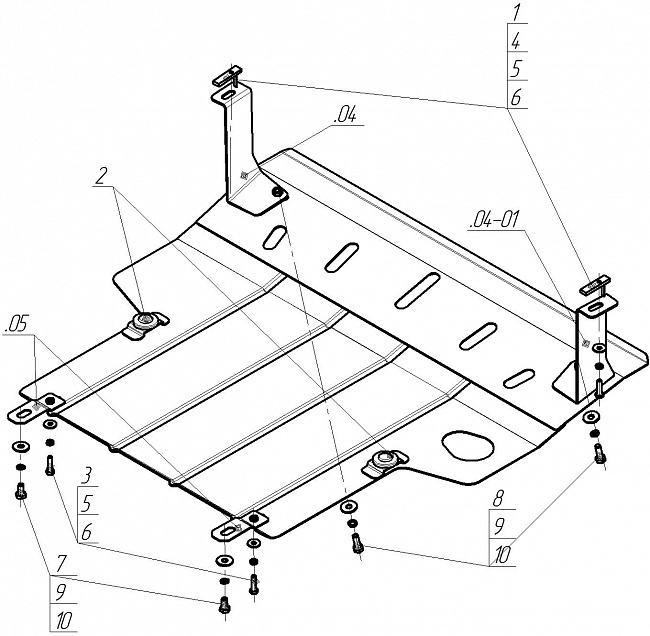 1
4
5
6
.04
2
.04-01
.05
3
5
6
8
9
10
7
9
10