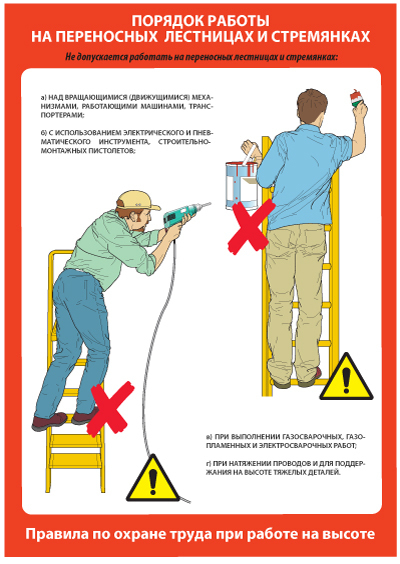 ПОРЯДОК РАБОТЫ
НА ПЕРЕНОСНЫХ ЛЕСТНИЦАХ И СТРЕМЯНКАХ

Не допускается работать на переносных лестницах и стремянках:

а) НАД ВРАЩАЮЩИМИСЯ (ДВИЖУЩИМИСЯ) МЕХАНИЗМАМИ, РАБОТАЮЩИМИ МАШИНАМИ, ТРАНСПОРТЕРАМИ;

б) С ИСПОЛЬЗОВАНИЕМ ЭЛЕКТРИЧЕСКОГО И ПНЕВМАТИЧЕСКОГО ИНСТРУМЕНТА, СТРОИТЕЛЬНО-МОНТАЖНЫХ ПИСТОЛЕТОВ;

в) ПРИ ВЫПОЛНЕНИИ ГАЗОСВАРОЧНЫХ, ГАЗОПЛАМЕННЫХ И ЭЛЕКТРОСВАРОЧНЫХ РАБОТ;

г) ПРИ НАТЯЖЕНИИ ПРОВОДОВ И ДЛЯ ПОДДЕРЖАНИЯ НА ВЫСОТЕ ТЯЖЕЛЫХ ДЕТАЛЕЙ.

Правила по охране труда при работе на высоте