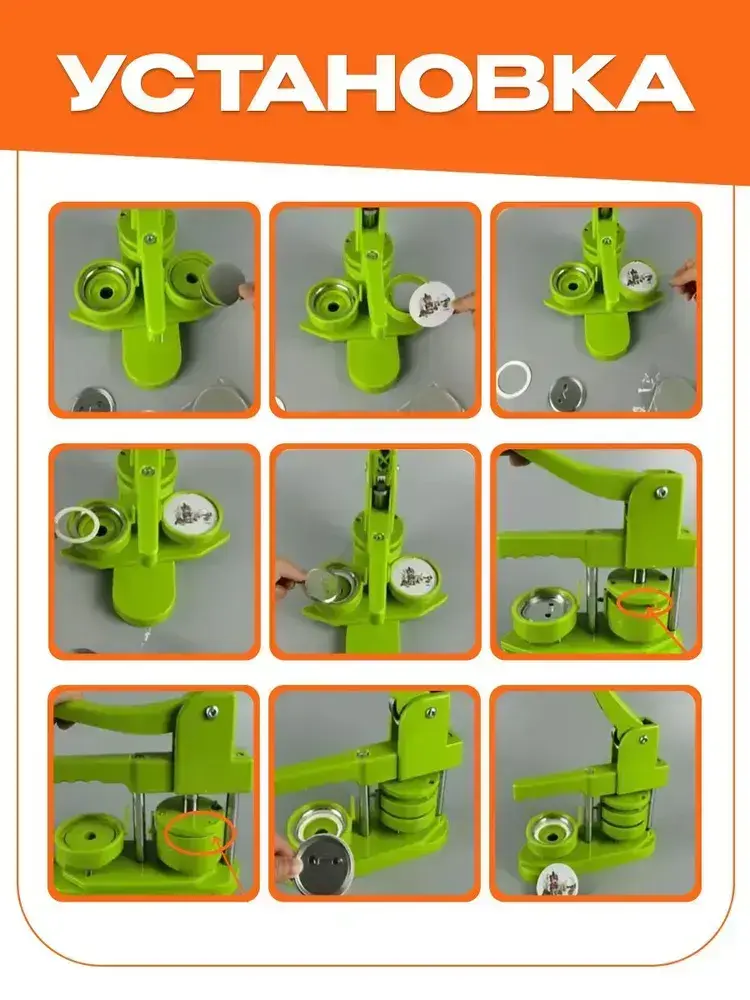 УСТАНОВКА