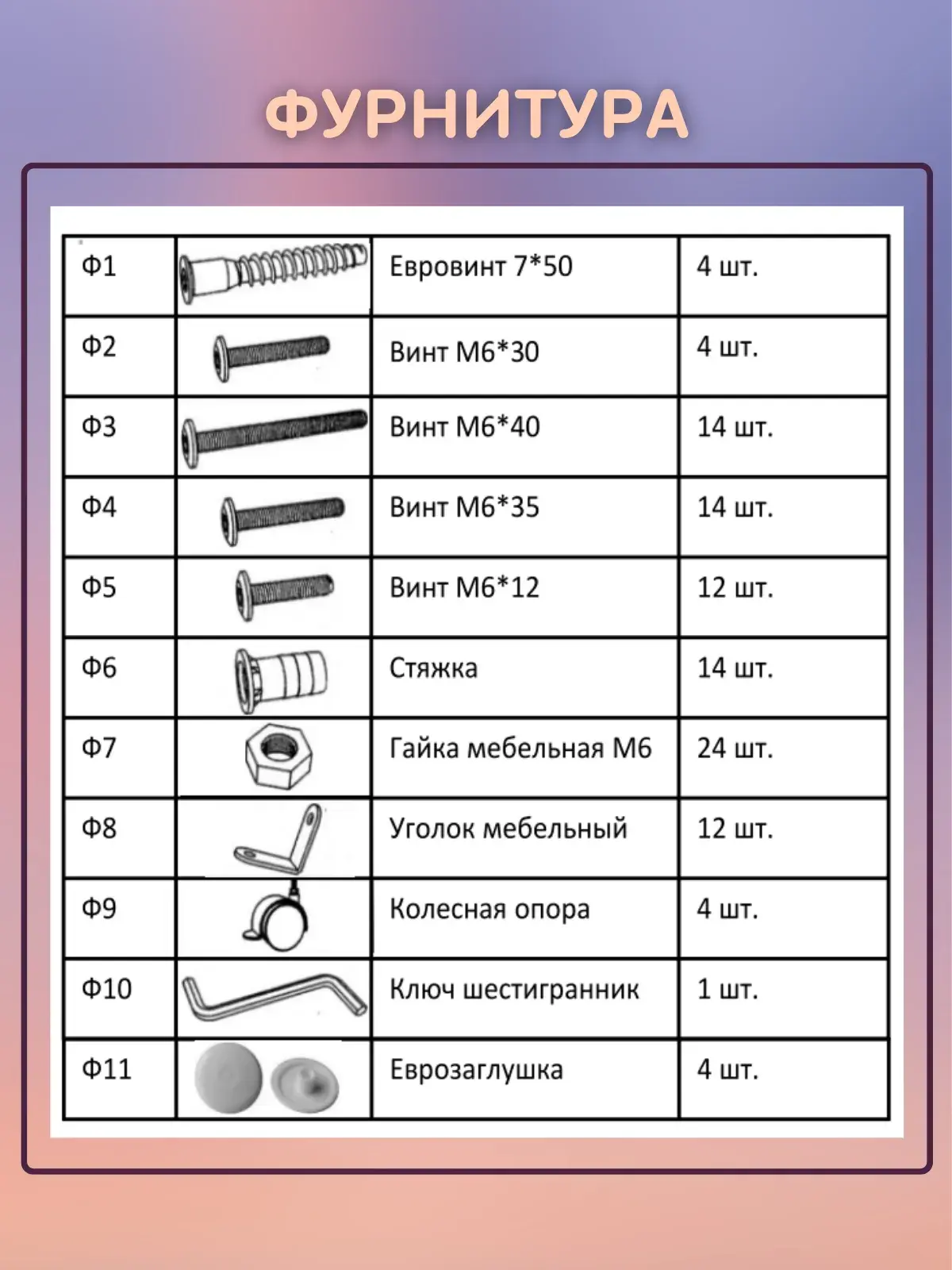 ФУРНИТУРА

| Ф1 | | Евровинт 7*50 | 4 шт. |
|---|---|---|---|
| Ф2 | | Винт М6*30 | 4 шт. |
| Ф3 | | Винт М6*40 | 14 шт. |
| Ф4 | | Винт М6*35 | 14 шт. |
| Ф5 | | Винт М6*12 | 12 шт. |
| Ф6 | | Стяжка | 14 шт. |
| Ф7 | | Гайка мебельная М6 | 24 шт. |
| Ф8 | | Уголок мебельный | 12 шт. |
| Ф9 | | Колесная опора | 4 шт. |
| Ф10 | | Ключ шестигранник | 1 шт. |
| Ф11 | | Еврозаглушка | 4 шт. |