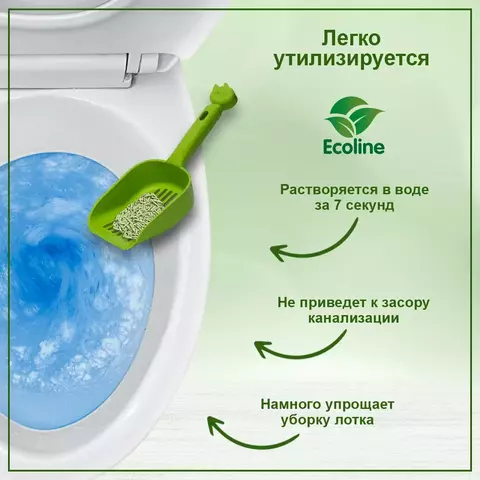 Легко утилизируется

Ecoline

Растворяется в воде за 7 секунд

Не приведет к засору канализации

Намного упрощает уборку лотка