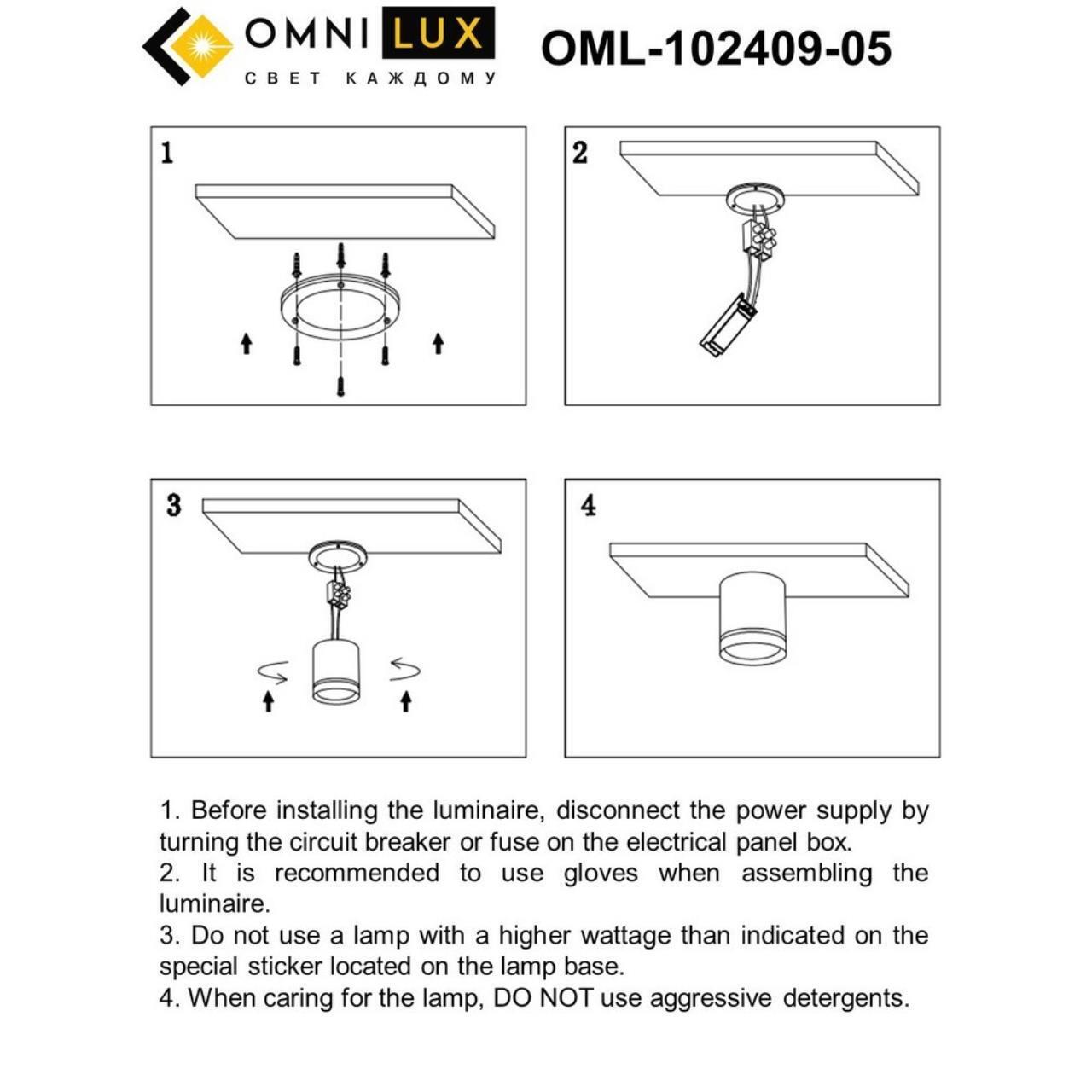 OMNI LUX
СВЕТ КАЖДОМУ

OML-102409-05

1

2

3

4

1. Before installing the luminaire, disconnect the power supply by turning the circuit breaker or fuse on the electrical panel box.
2. It is recommended to use gloves when assembling the luminaire.
3. Do not use a lamp with a higher wattage than indicated on the special sticker located on the lamp base.
4. When caring for the lamp, DO NOT use aggressive detergents.