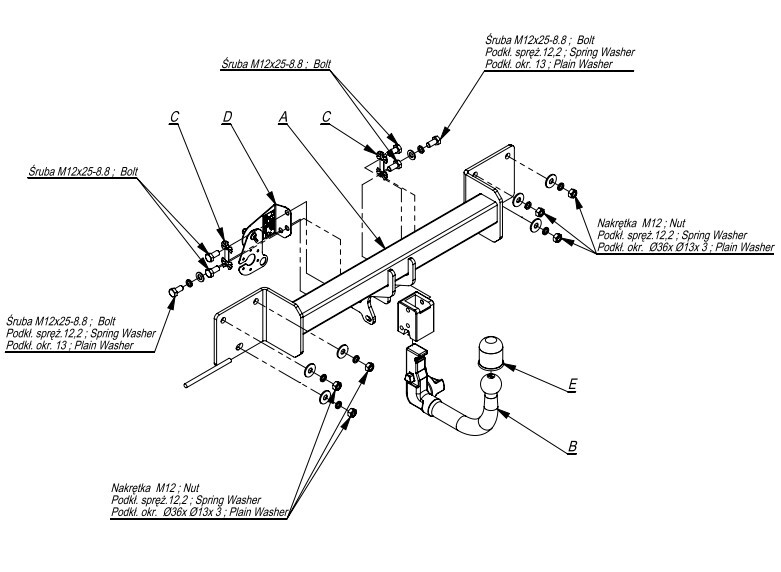 Śruba M12x25-8.8 ; Bolt
Podkł. spręż.12,2 ; Spring Washer
Podkł. okr. 13 ; Plain Washer

Śruba M12x25-8.8 ; Bolt

C

D

A

C

Śruba M12x25-8.8 ; Bolt

Nakrętka M12 ; Nut
Podkł. spręż.12,2 ; Spring Washer
Podkł. okr. Ø36x Ø13x 3 ; Plain Washer

Śruba M12x25-8.8 ; Bolt
Podkł. spręż.12,2 ; Spring Washer
Podkł. okr. 13 ; Plain Washer

E

B

Nakrętka M12 ; Nut
Podkł. spręż.12,2 ; Spring Washer
Podkł. okr. Ø36x Ø13x 3 ; Plain Washer