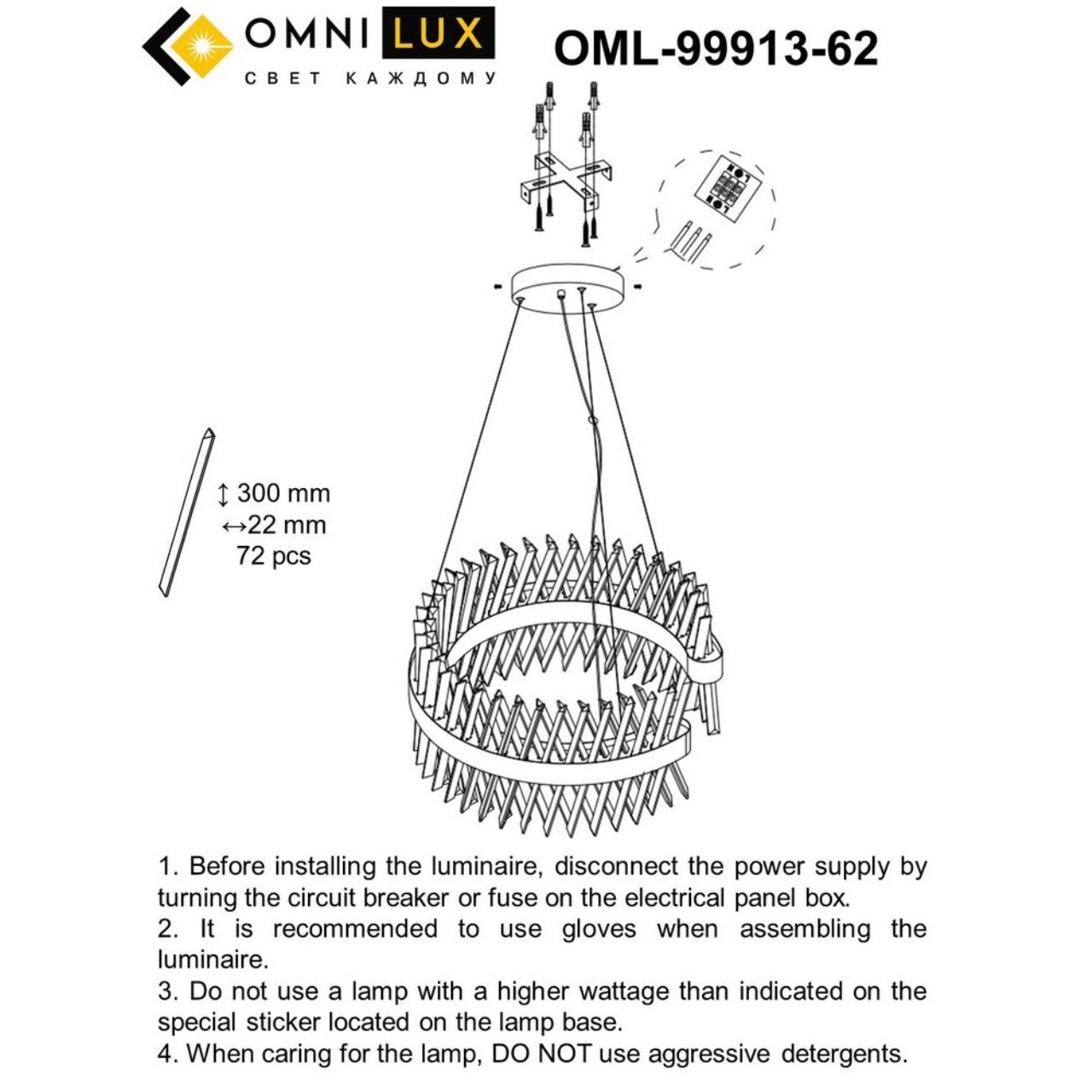 OMNI LUX
СВЕТ КАЖДОМУ

OML-99913-62

↕ 300 mm
↔22 mm
72 pcs

1. Before installing the luminaire, disconnect the power supply by turning the circuit breaker or fuse on the electrical panel box.
2. It is recommended to use gloves when assembling the luminaire.
3. Do not use a lamp with a higher wattage than indicated on the special sticker located on the lamp base.
4. When caring for the lamp, DO NOT use aggressive detergents.