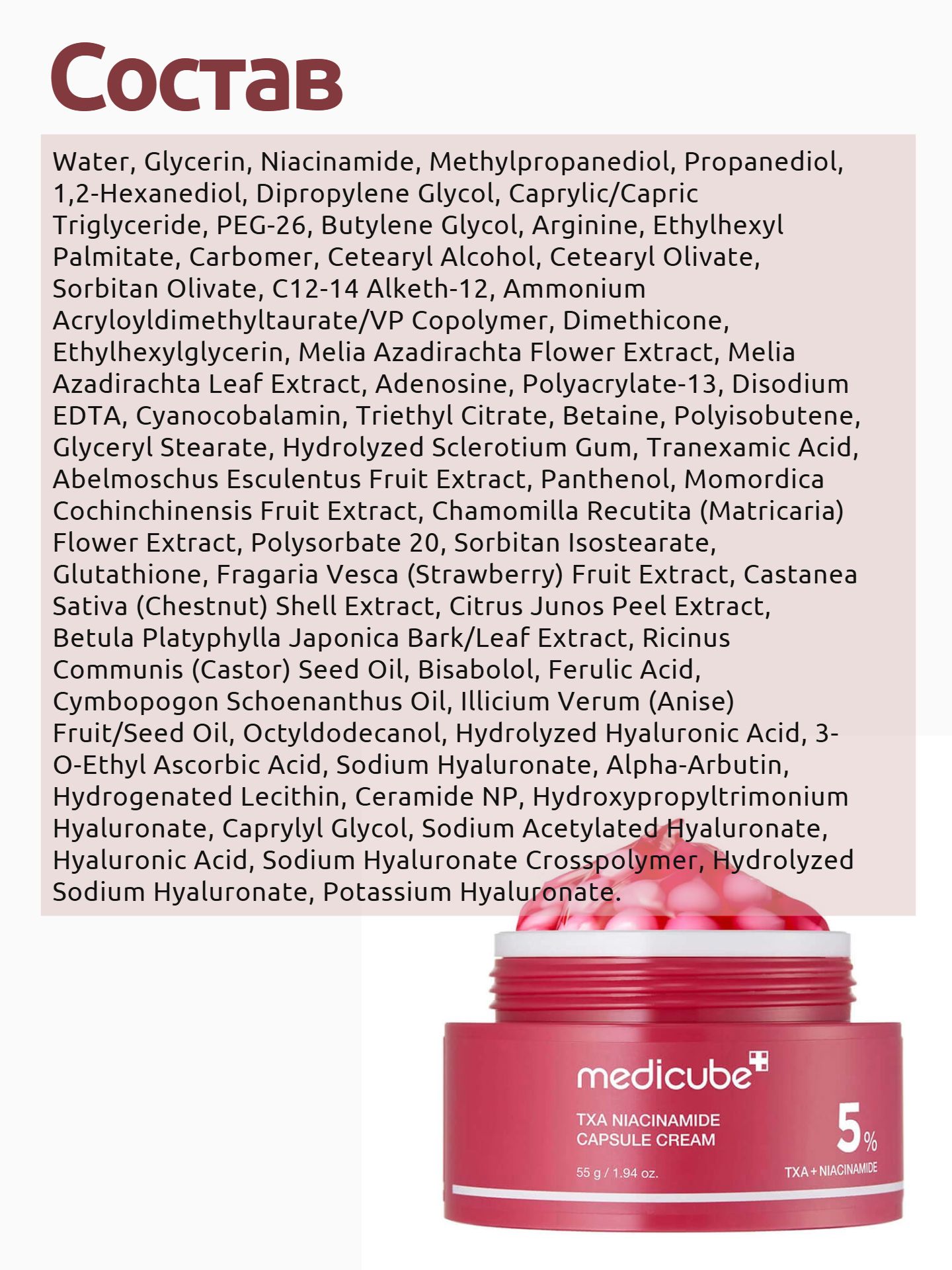 Состав

Water, Glycerin, Niacinamide, Methylpropanediol, Propanediol, 1,2-Hexanediol, Dipropylene Glycol, Caprylic/Capric Triglyceride, PEG-26, Butylene Glycol, Arginine, Ethylhexyl Palmitate, Carbomer, Cetearyl Alcohol, Cetearyl Olivate, Sorbitan Olivate, C12-14 Alketh-12, Ammonium Acryloyldimethyltaurate/VP Copolymer, Dimethicone, Ethylhexylglycerin, Melia Azadirachta Flower Extract, Melia Azadirachta Leaf Extract, Adenosine, Polyacrylate-13, Disodium EDTA, Cyanocobalamin, Triethyl Citrate, Betaine, Polyisobutene, Glyceryl Stearate, Hydrolyzed Sclerotium Gum, Tranexamic Acid, Abelmoschus Esculentus Fruit Extract, Panthenol, Momordica Cochinchinensis Fruit Extract, Chamomilla Recutita (Matricaria) Flower Extract, Polysorbate 20, Sorbitan Isostearate, Glutathione, Fragaria Vesca (Strawberry) Fruit Extract, Castanea Sativa (Chestnut) Shell Extract, Citrus Junos Peel Extract, Betula Platyphylla Japonica Bark/Leaf Extract, Ricinus Communis (Castor) Seed Oil, Bisabolol, Ferulic Acid, Cymbopogon Schoenanthus Oil, Illicium Verum (Anise) Fruit/Seed Oil, Octyldodecanol, Hydrolyzed Hyaluronic Acid, 3-O-Ethyl Ascorbic Acid, Sodium Hyaluronate, Alpha-Arbutin, Hydrogenated Lecithin, Ceramide NP, Hydroxypropyltrimonium Hyaluronate, Caprylyl Glycol, Sodium Acetylated Hyaluronate, Hyaluronic Acid, Sodium Hyaluronate Crosspolymer, Hydrolyzed Sodium Hyaluronate, Potassium Hyaluronate.

medicube

TXA NIACINAMIDE CAPSULE CREAM

55 g / 1.94 oz.

5%

TXA + NIACINAMIDE