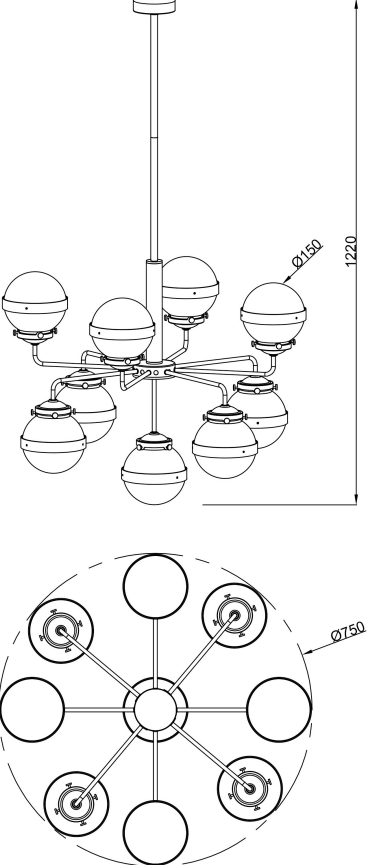 Ø150
1220
Ø750