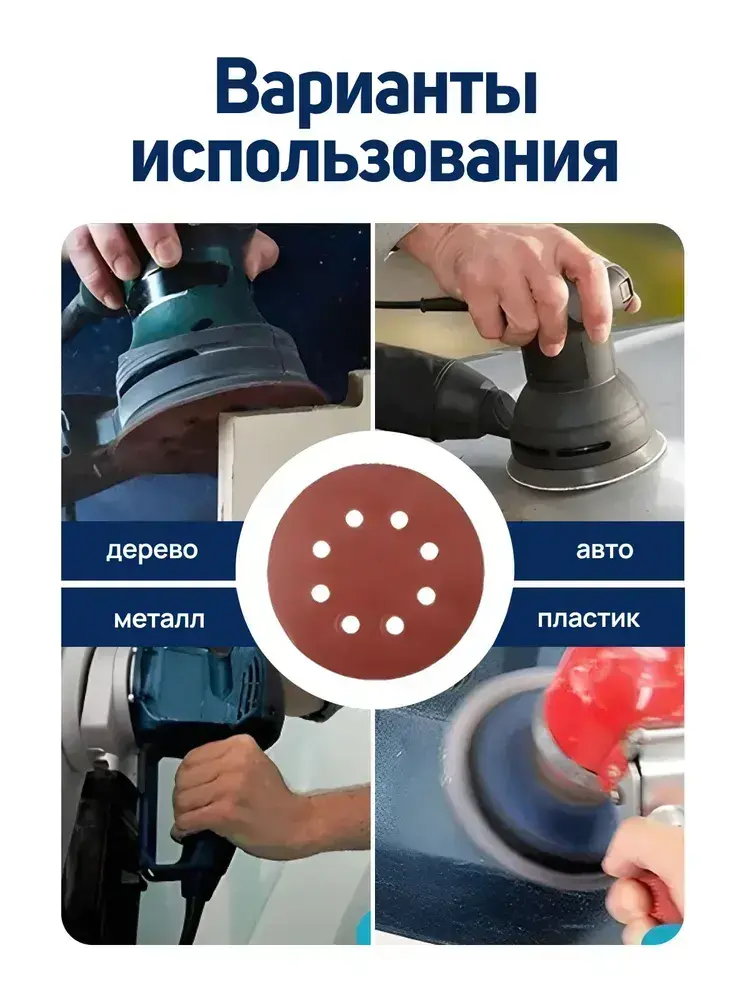 Варианты использования

дерево

авто

металл

пластик