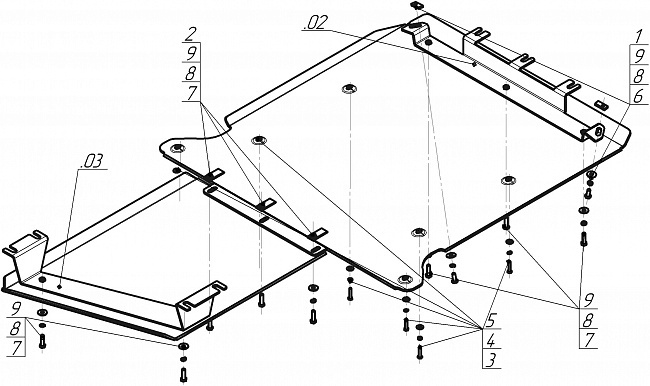 .02
2
9
8
7
1
9
8
6
.03
9
8
7
5
4
3
9
8
7