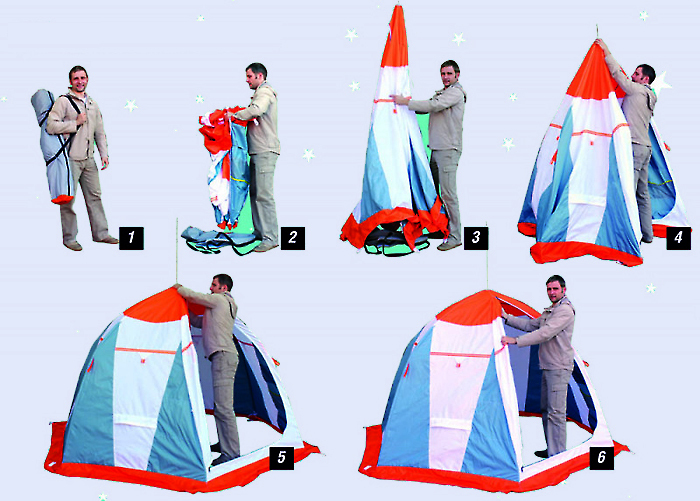 1

2

3

4

5

6