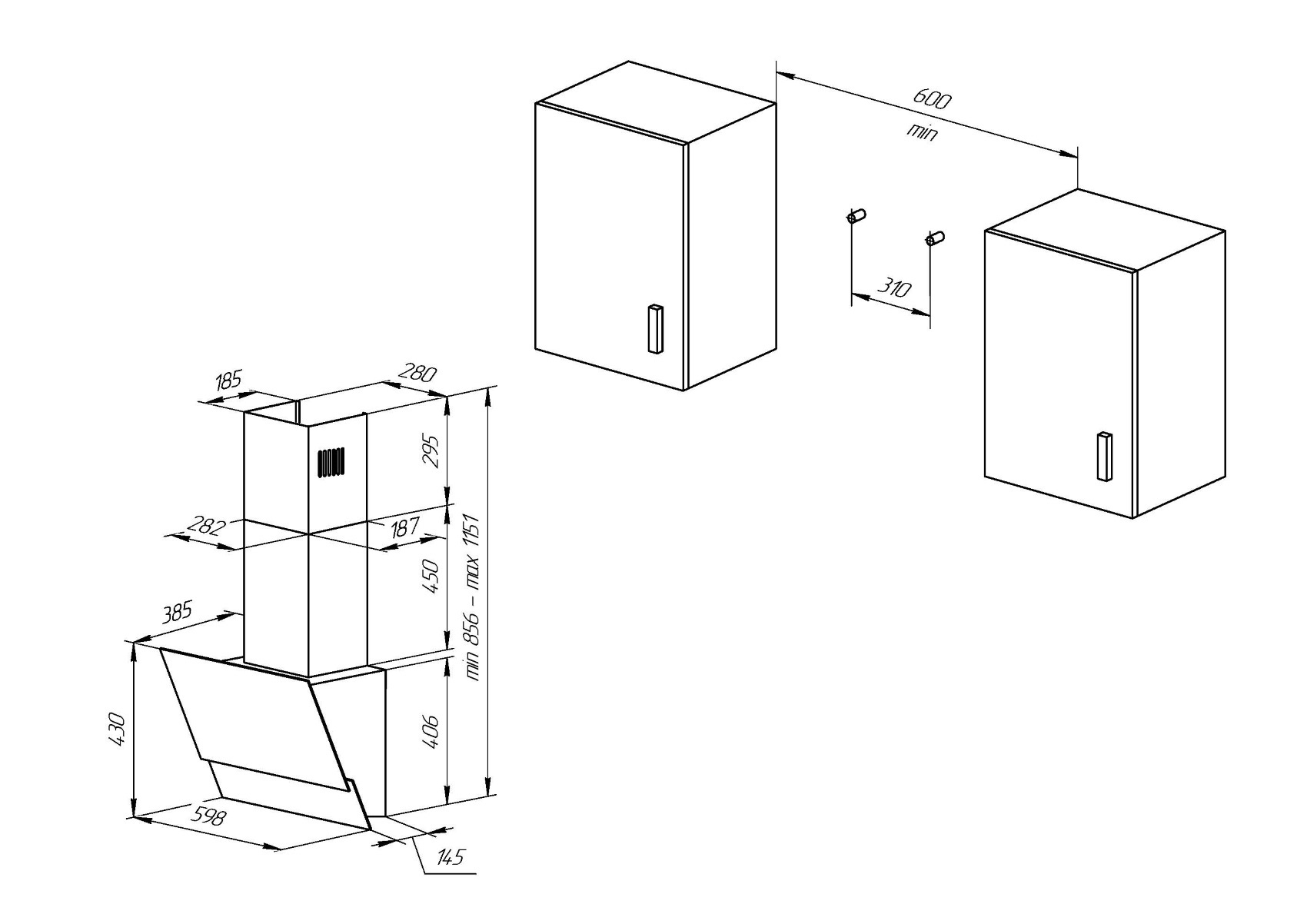 600
min
310
185
280
295
282
187
450
min 856 – max 1151
385
430
406
598
145