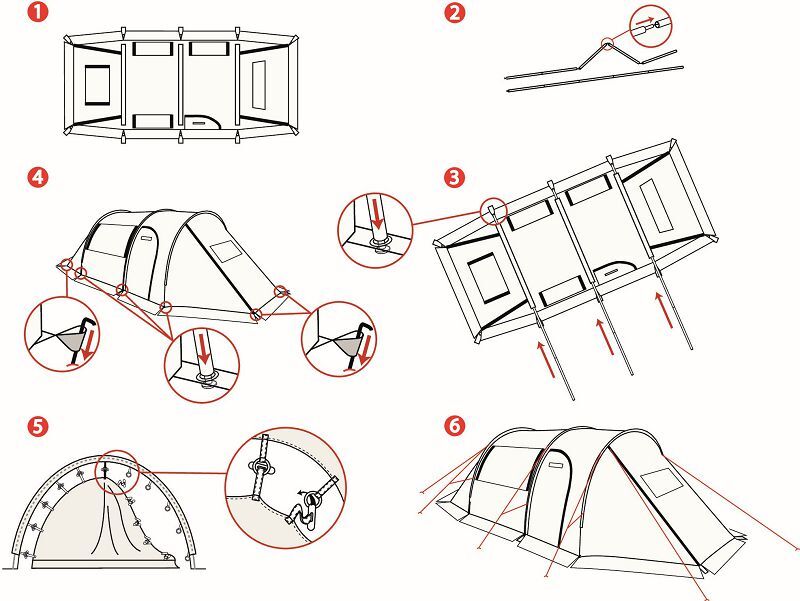 1

2

4

3

5

6