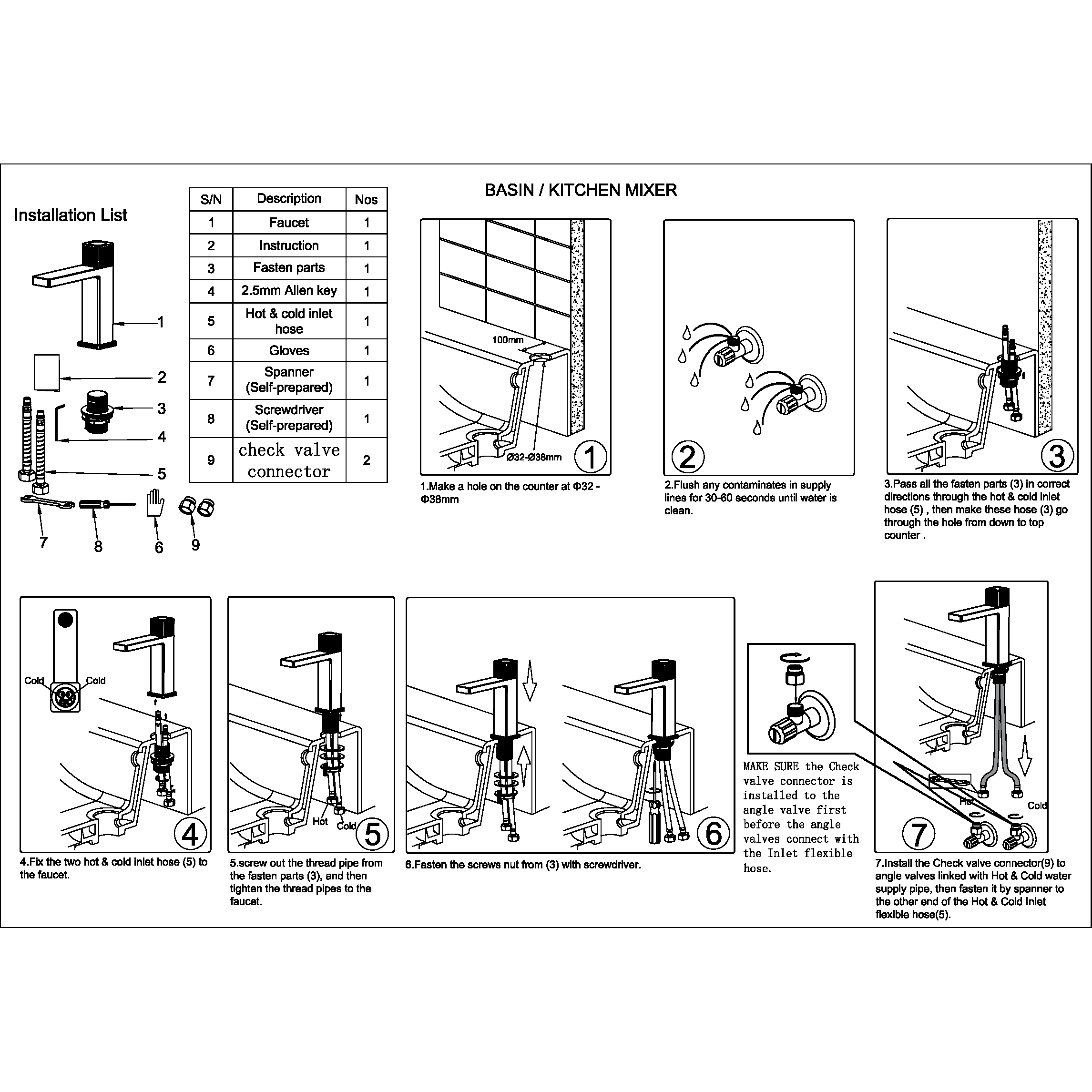 Installation List

1
2
3
4
5
7
8
6
9

| S/N | Description | Nos |
|---|---|---|
| 1 | Faucet | 1 |
| 2 | Instruction | 1 |
| 3 | Fasten parts | 1 |
| 4 | 2.5mm Allen key | 1 |
| 5 | Hot & cold inlet hose | 1 |
| 6 | Gloves | 1 |
| 7 | Spanner (Self-prepared) | 1 |
| 8 | Screwdriver (Self-prepared) | 1 |
| 9 | check valve connector | 2 |

BASIN / KITCHEN MIXER

100mm
Ø32-Ø38mm
1
1.Make a hole on the counter at Φ32 - Φ38mm

2
2.Flush any contaminates in supply lines for 30-60 seconds until water is clean.

3
3.Pass all the fasten parts (3) in correct directions through the hot & cold inlet hose (5) , then make these hose (3) go through the hole from down to top counter .

Cold
Cold
4
4.Fix the two hot & cold inlet hose (5) to the faucet.

Hot
Cold
5
5.screw out the thread pipe from the fasten parts (3), and then tighten the thread pipes to the faucet.

6
6.Fasten the screws nut from (3) with screwdriver.

MAKE SURE the Check valve connector is installed to the angle valve first before the angle valves connect with the Inlet flexible hose.

Hot
Cold
7
7.Install the Check valve connector(9) to angle valves linked with Hot & Cold water supply pipe, then fasten it by spanner to the other end of the Hot & Cold Inlet flexible hose(5).