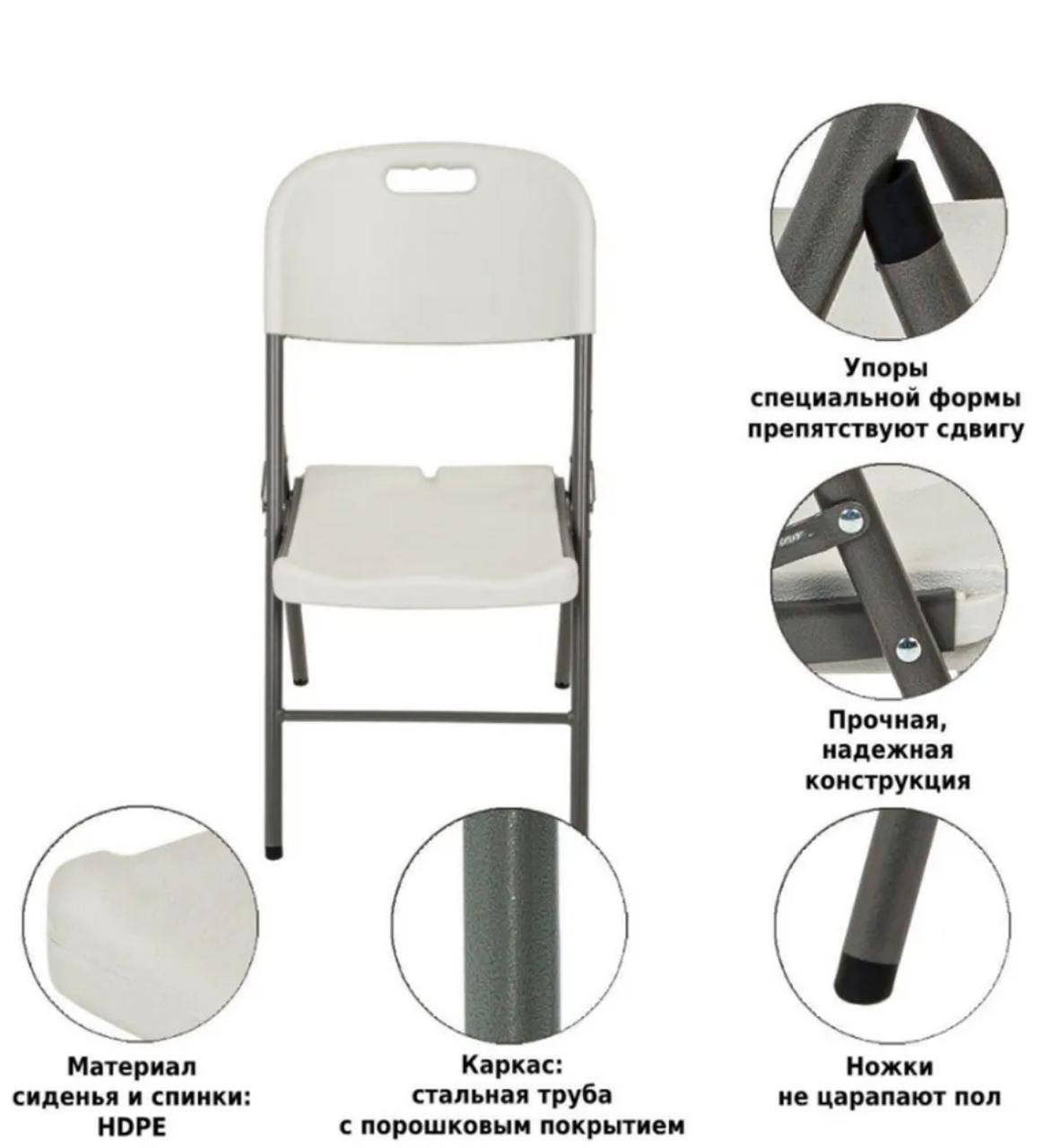 Упоры
специальной формы
препятствуют сдвигу

Прочная,
надежная
конструкция

Материал
сиденья и спинки:
HDPE

Каркас:
стальная труба
с порошковым покрытием

Ножки
не царапают пол