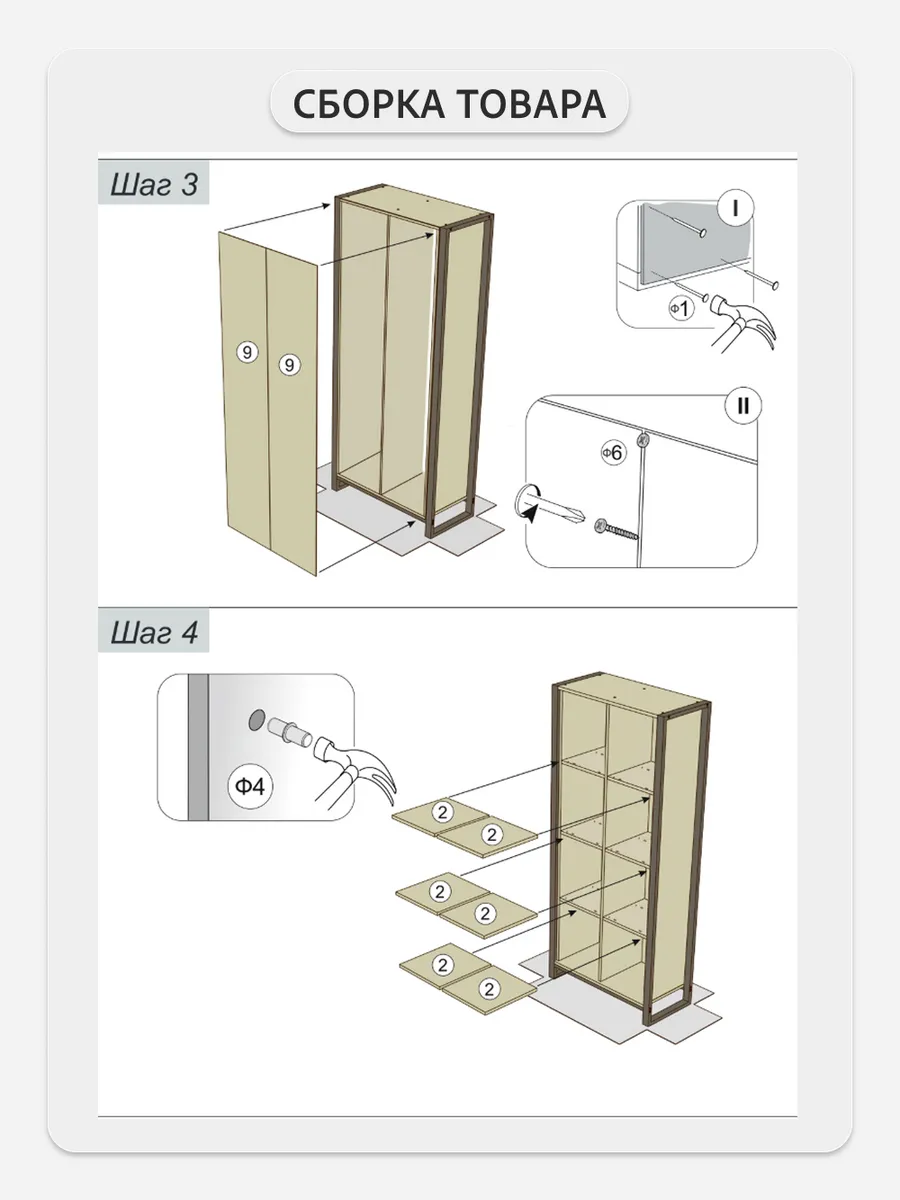 СБОРКА ТОВАРА

Шаг 3

9

9

I

Ф1

II

Ф6

Шаг 4

Ф4

2

2

2

2

2

2