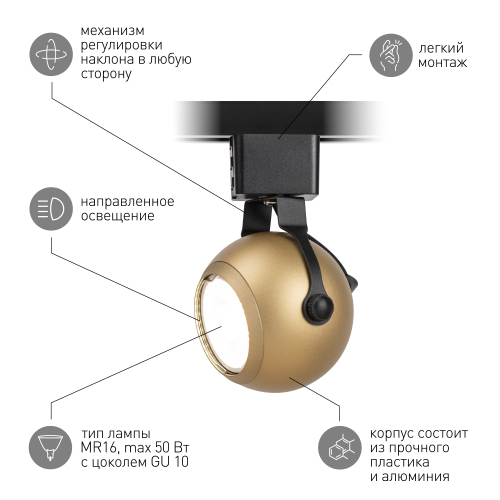 механизм регулировки наклона в любую сторону

легкий монтаж

направленное освещение

тип лампы MR16, max 50 Вт с цоколем GU 10

корпус состоит из прочного пластика и алюминия