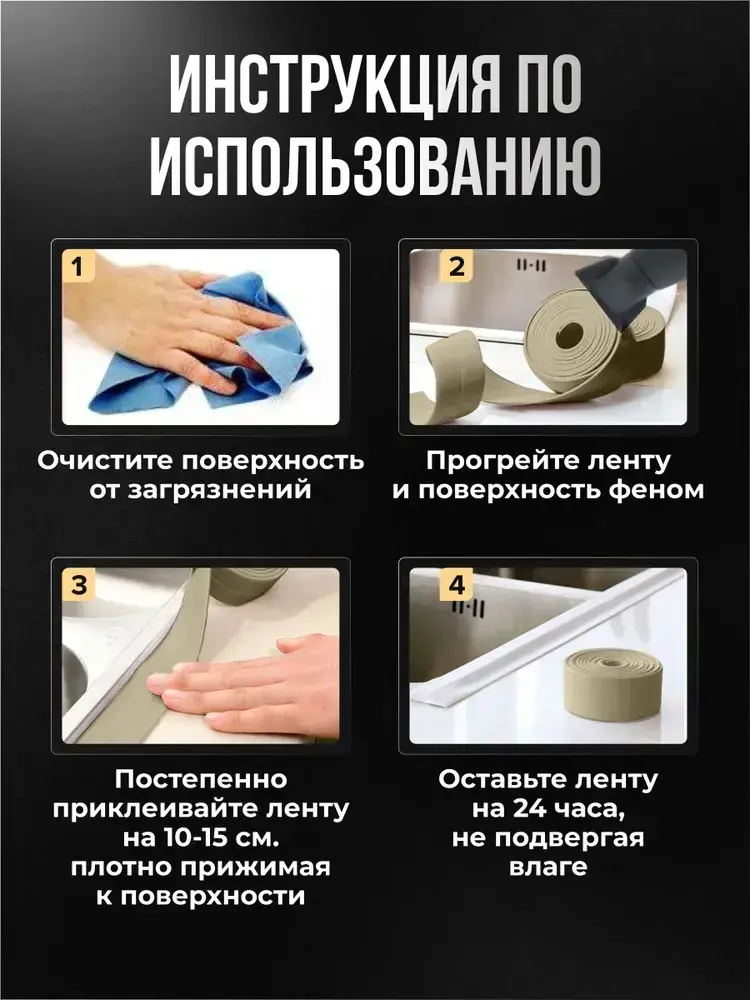 ИНСТРУКЦИЯ ПО ИСПОЛЬЗОВАНИЮ

1

Очистите поверхность от загрязнений

2

Прогрейте ленту и поверхность феном

3

Постепенно приклеивайте ленту на 10-15 см. плотно прижимая к поверхности

4

Оставьте ленту на 24 часа, не подвергая влаге