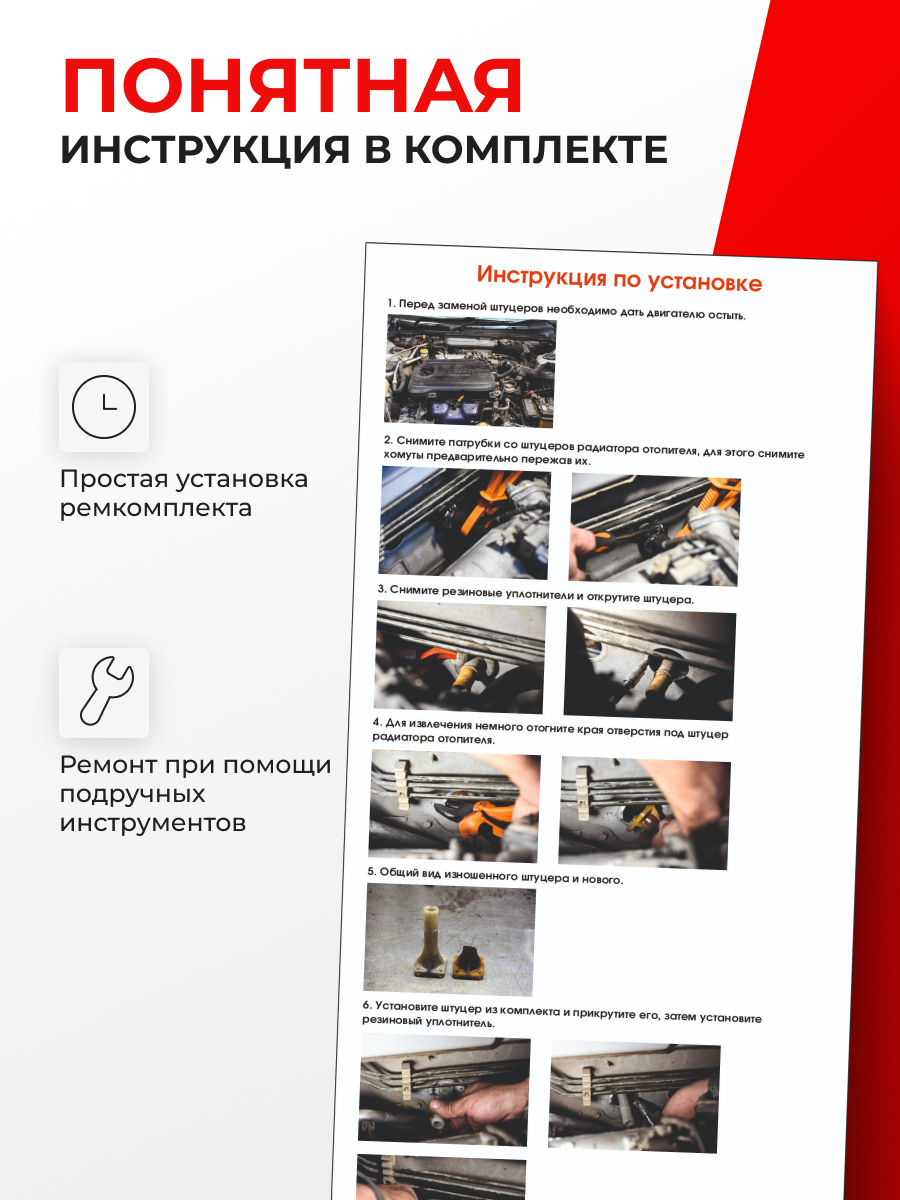 ПОНЯТНАЯ
ИНСТРУКЦИЯ В КОМПЛЕКТЕ

Простая установка ремкомплекта

Ремонт при помощи подручных инструментов

Инструкция по установке

1. Перед заменой штуцеров необходимо дать двигателю остыть.

2. Снимите патрубки со штуцеров радиатора отопителя, для этого снимите хомуты предварительно пережав их.

3. Снимите резиновые уплотнители и открутите штуцера.

4. Для извлечения немного отогните края отверстия под штуцер радиатора отопителя.

5. Общий вид изношенного штуцера и нового.

6. Установите штуцер из комплекта и прикрутите его, затем установите резиновый уплотнитель.