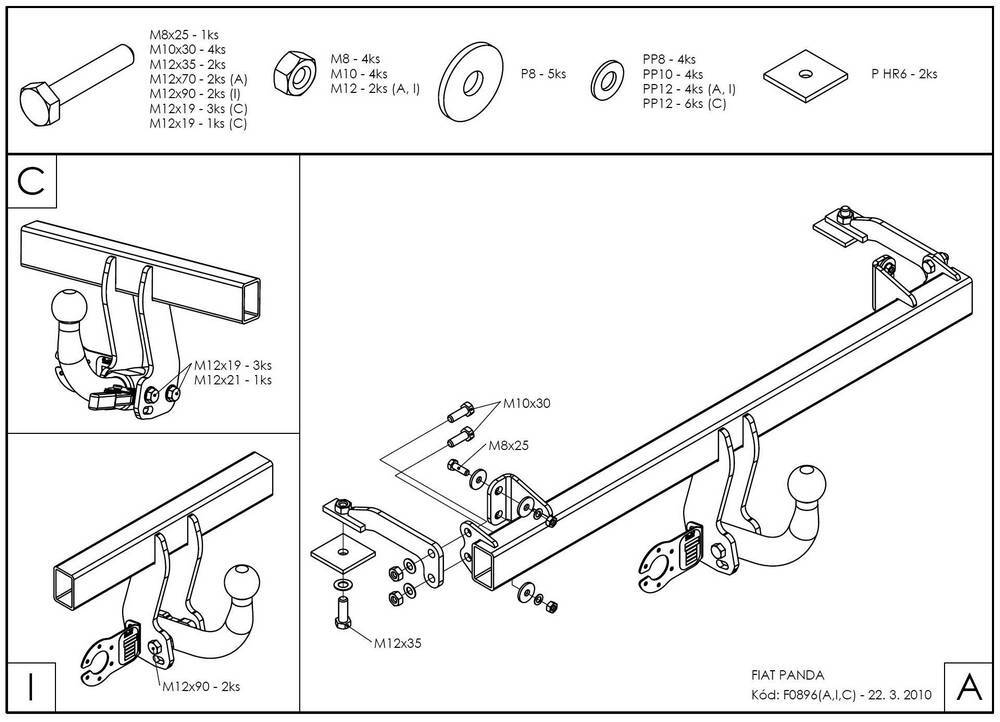 M8x25 - 1ks
M10x30 - 4ks
M12x35 - 2ks
M12x70 - 2ks (A)
M12x90 - 2ks (I)
M12x19 - 3ks (C)
M12x19 - 1ks (C)

M8 - 4ks
M10 - 4ks
M12 - 2ks (A, I)

P8 - 5ks

PP8 - 4ks
PP10 - 4ks
PP12 - 4ks (A, I)
PP12 - 6ks (C)

P HR6 - 2ks

C

M12x19 - 3ks
M12x21 - 1ks

I

M12x90 - 2ks

M10x30

M8x25

M12x35

FIAT PANDA
Kód: F0896(A,I,C) - 22. 3. 2010

A