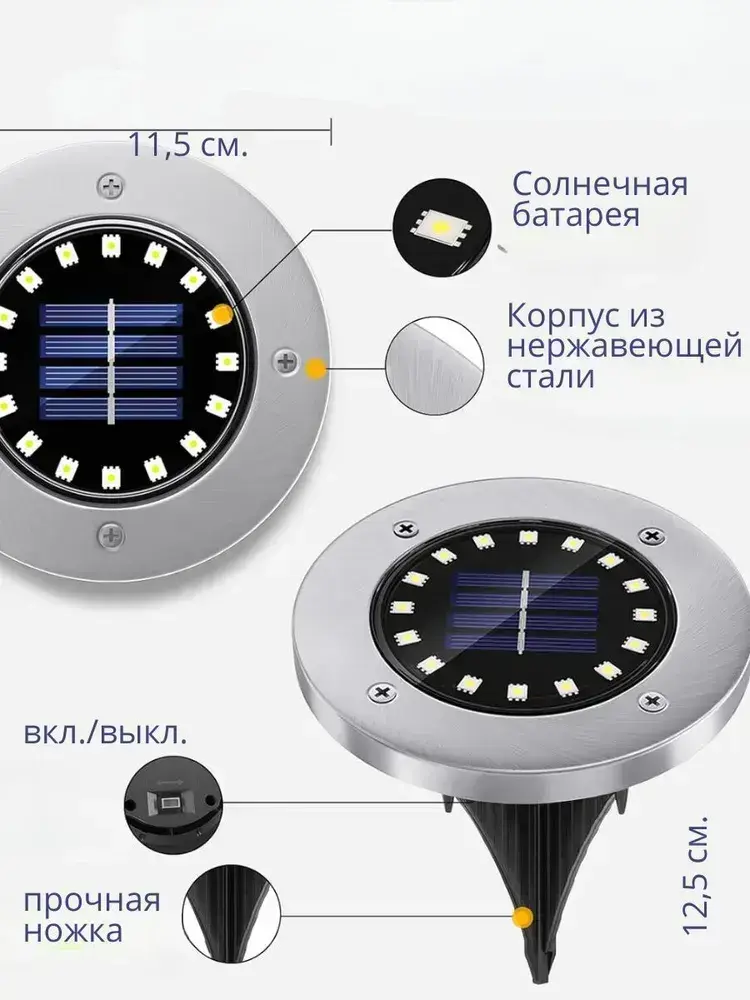 11,5 см.

Солнечная батарея

Корпус из нержавеющей стали

вкл./выкл.

прочная ножка

12,5 см.