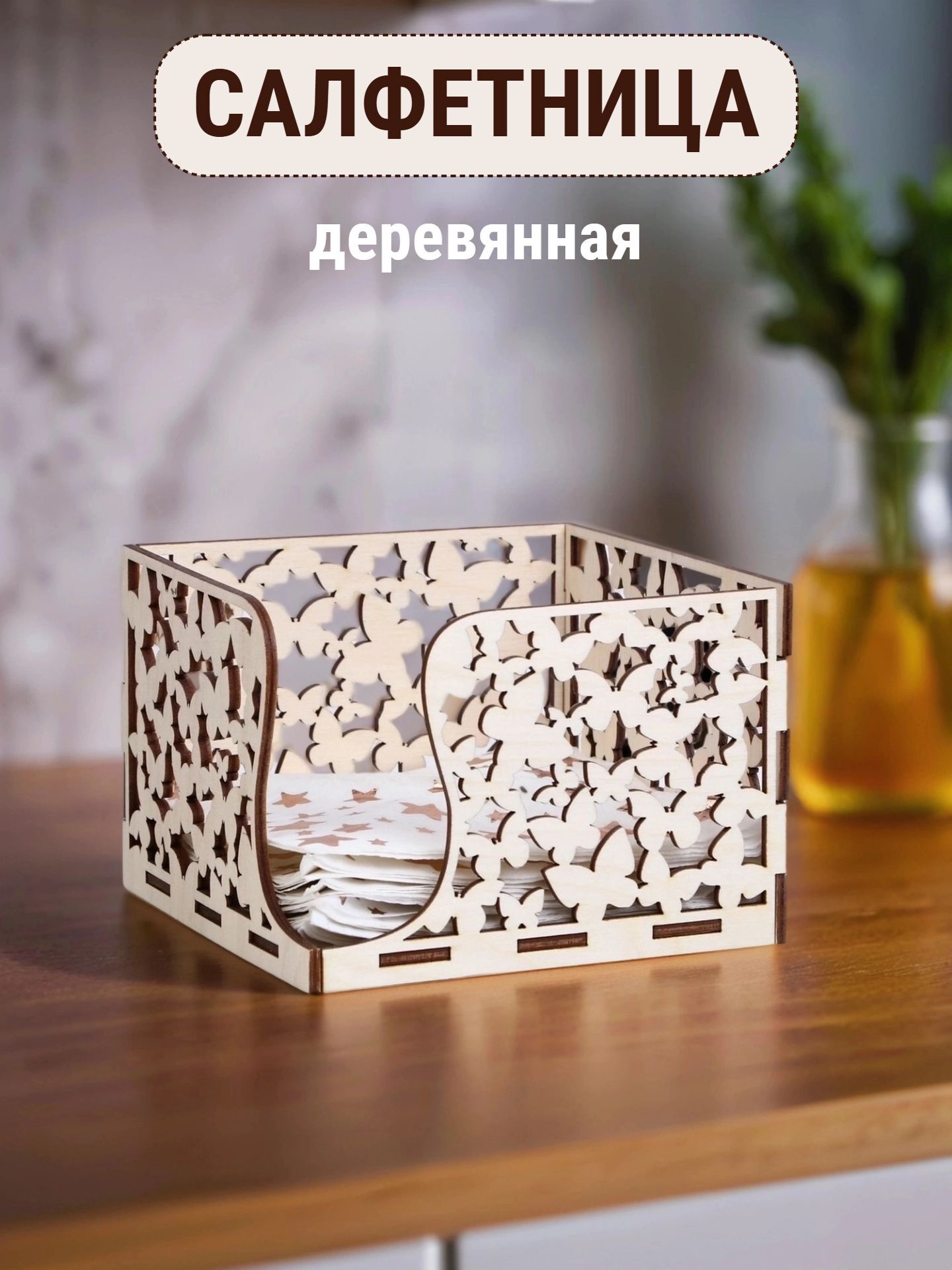 САЛФЕТНИЦА

деревянная