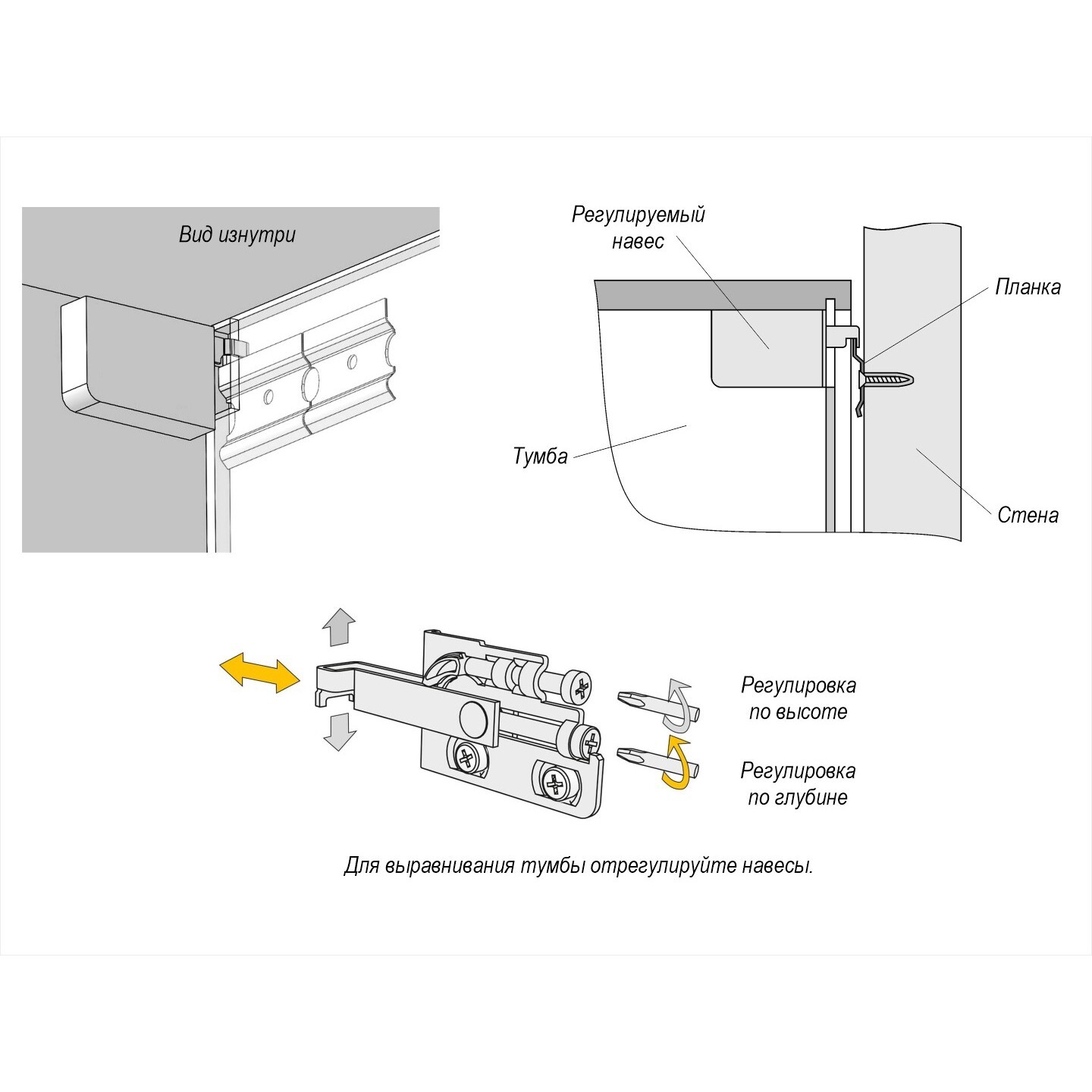 Вид изнутри

Регулируемый навес

Планка

Тумба

Стена

Регулировка по высоте

Регулировка по глубине

Для выравнивания тумбы отрегулируйте навесы.