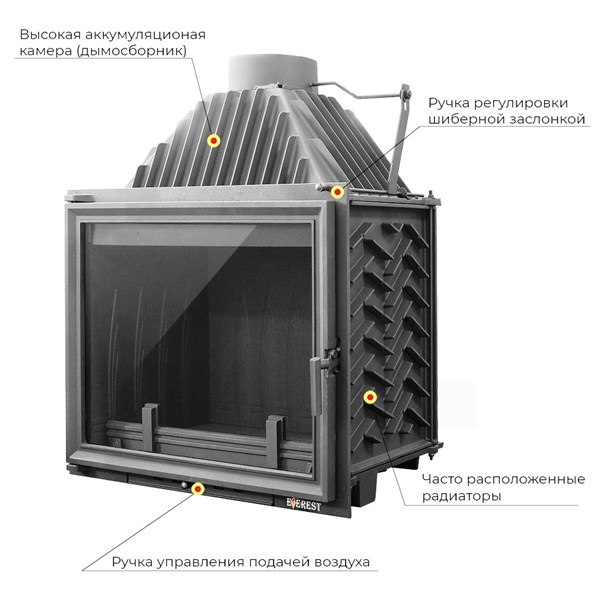 Высокая аккумуляционая камера (дымосборник)

Ручка регулировки шиберной заслонкой

Часто расположенные радиаторы

EVEREST

Ручка управления подачей воздуха