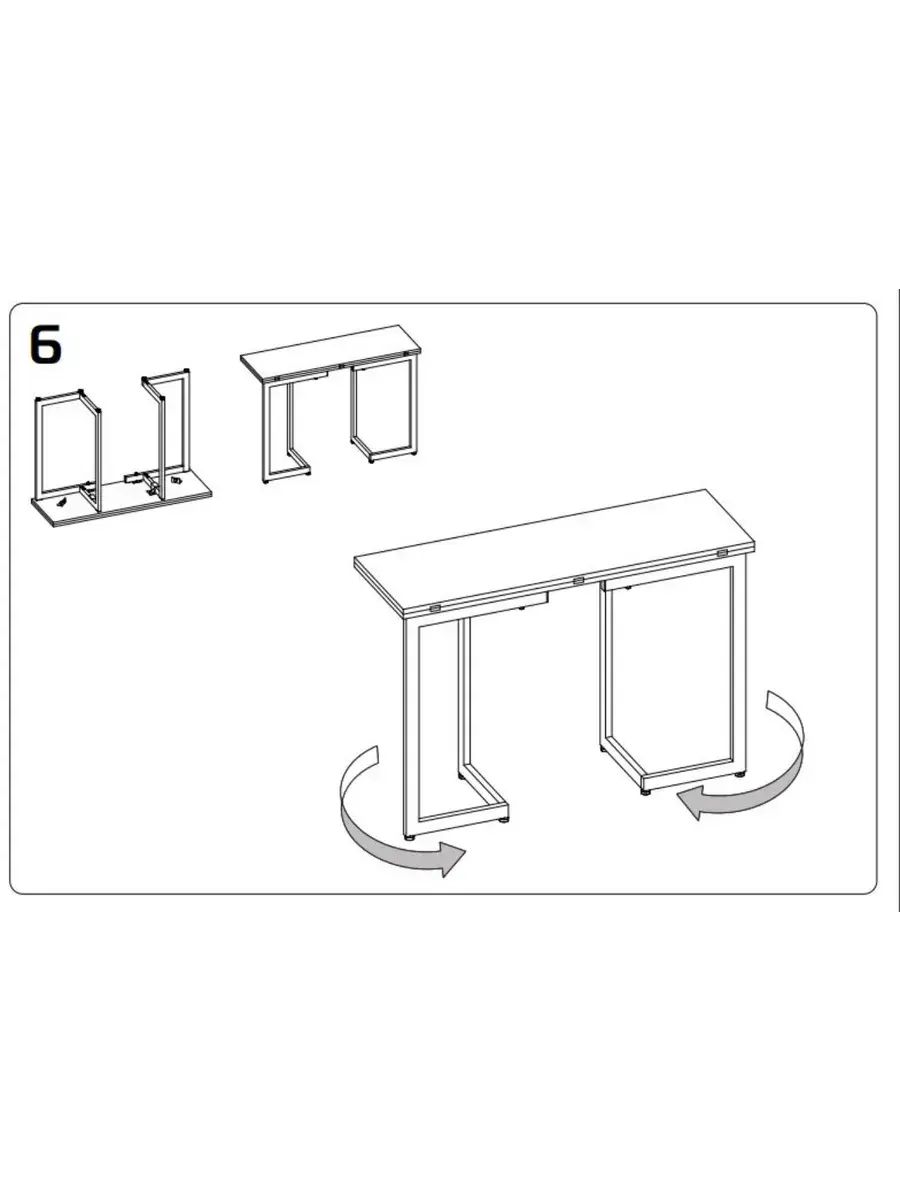 6