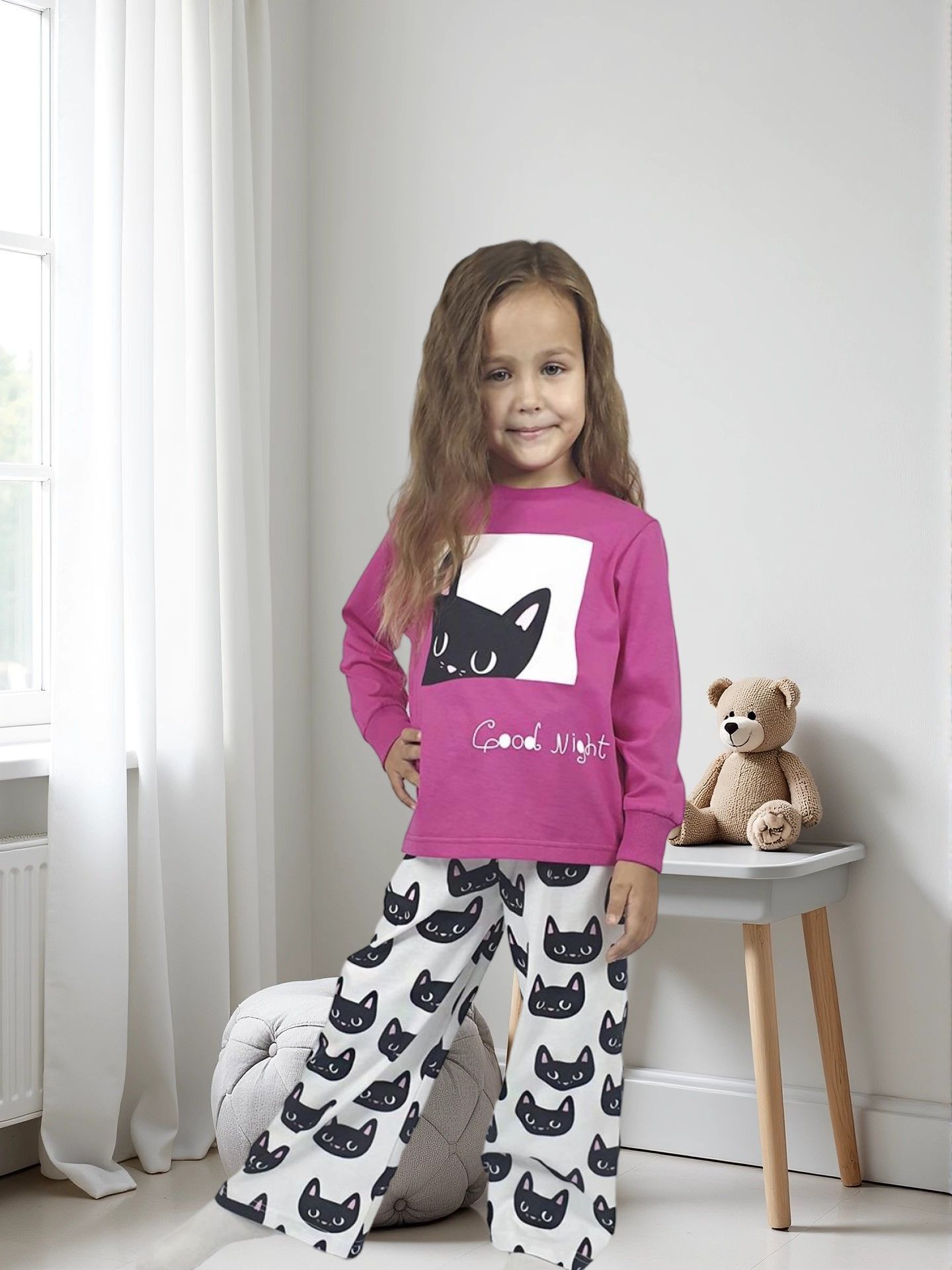 Good Night