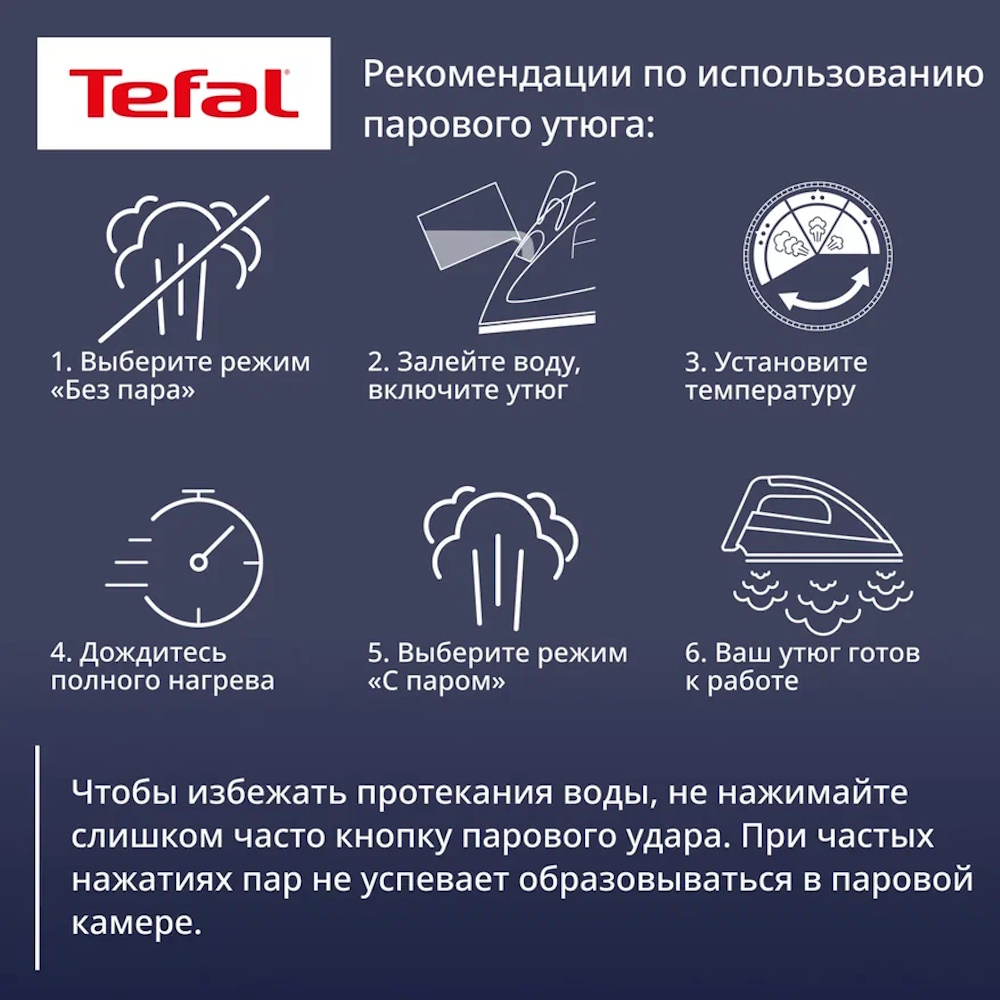 Tefal

Рекомендации по использованию парового утюга:

1. Выберите режим «Без пара»

2. Залейте воду, включите утюг

3. Установите температуру

4. Дождитесь полного нагрева

5. Выберите режим «С паром»

6. Ваш утюг готов к работе

Чтобы избежать протекания воды, не нажимайте слишком часто кнопку парового удара. При частых нажатиях пар не успевает образовываться в паровой камере.