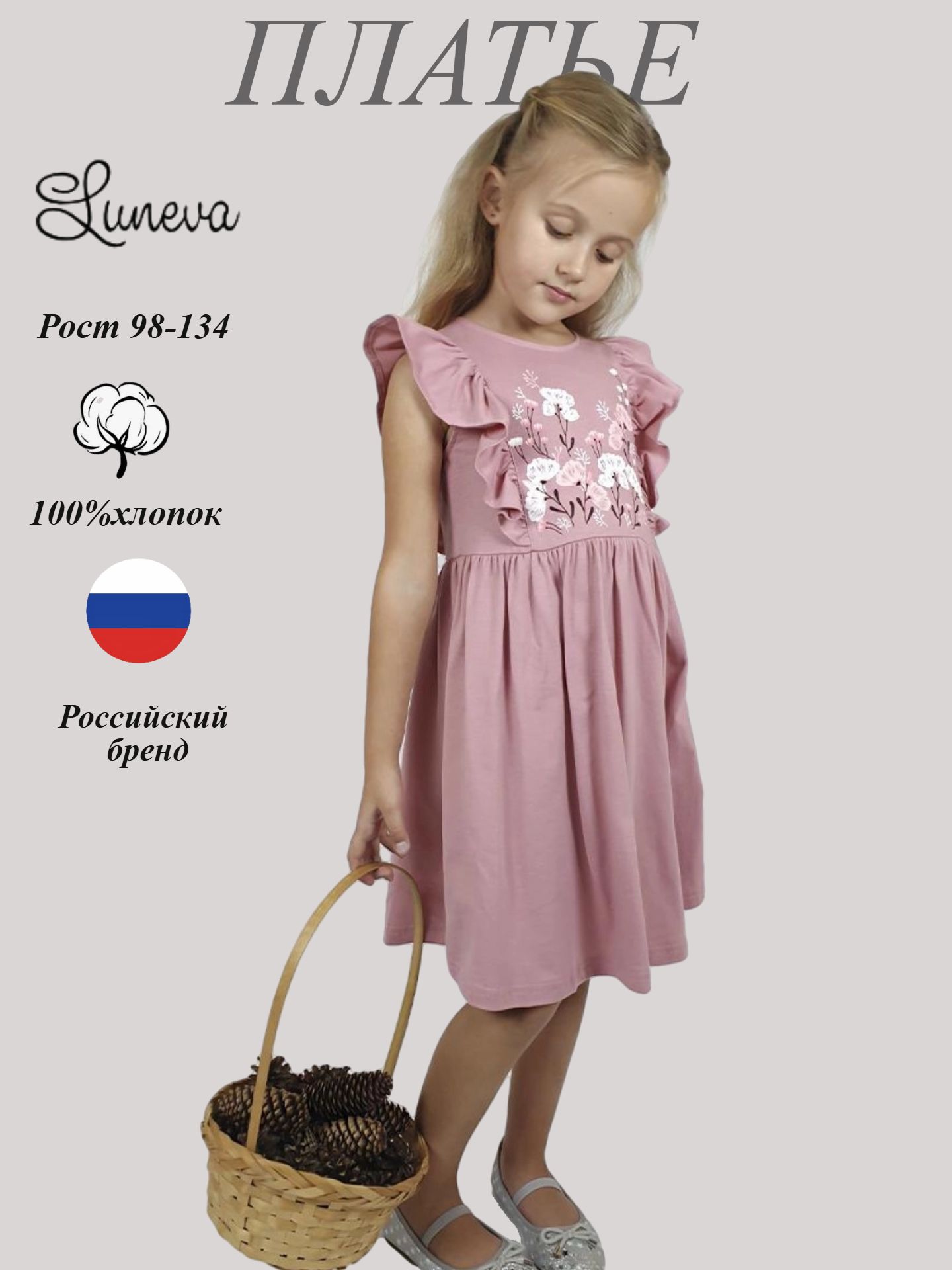 ПЛАТЬЕ

Luneva

Рост 98-134

100%хлопок

Российский бренд