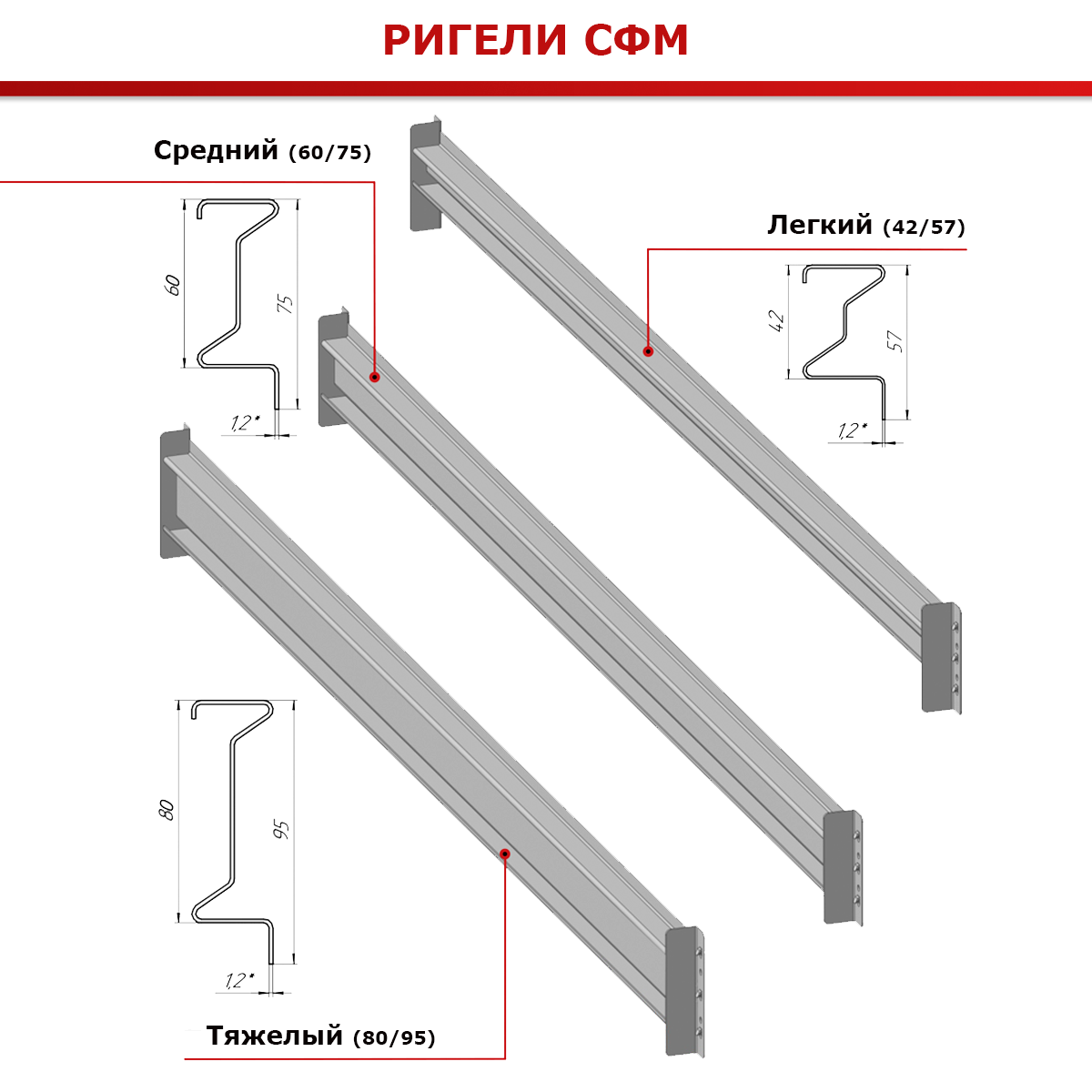 РИГЕЛИ СФМ

Средний (60/75)

60

75

1,2*

Легкий (42/57)

42

57

1,2*

80

95

1,2*

Тяжелый (80/95)