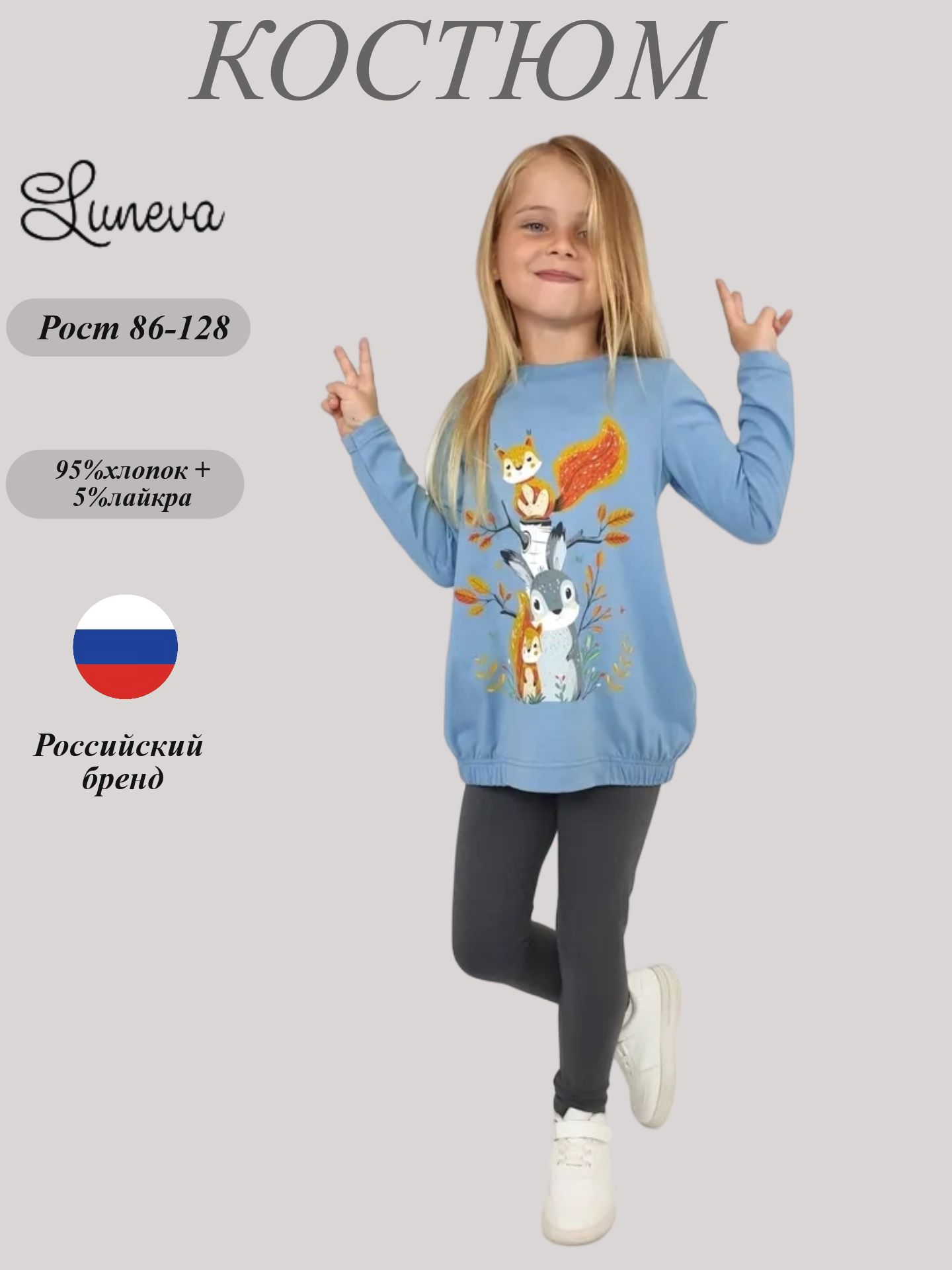 КОСТЮМ

Luneva

Рост 86-128

95%хлопок + 5%лайкра

Российский бренд