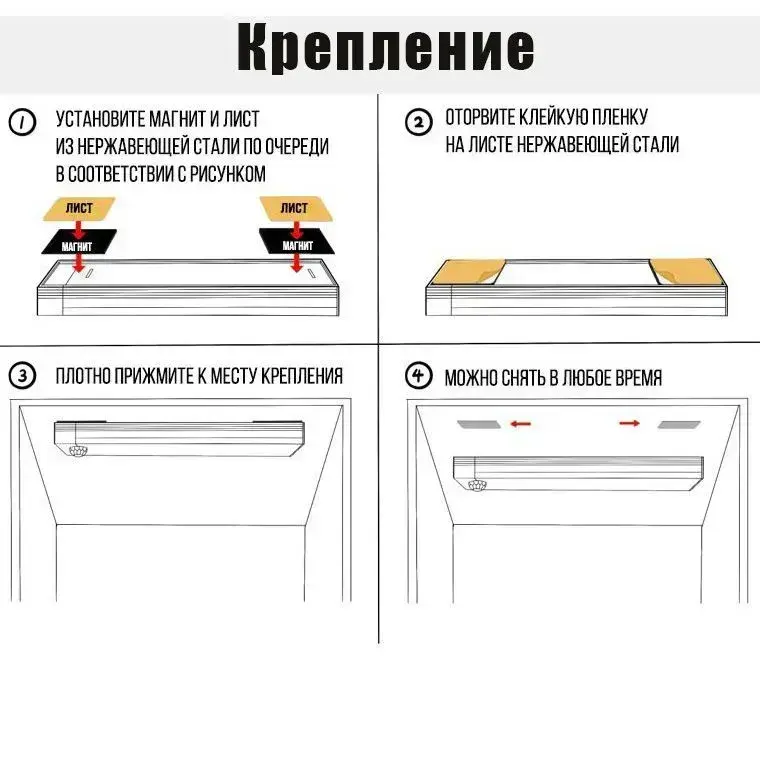 Крепление

1 УСТАНОВИТЕ МАГНИТ И ЛИСТ ИЗ НЕРЖАВЕЮЩЕЙ СТАЛИ ПО ОЧЕРЕДИ В СООТВЕТСТВИИ С РИСУНКОМ

ЛИСТ
МАГНИТ
ЛИСТ
МАГНИТ

2 ОТОРВИТЕ КЛЕЙКУЮ ПЛЕНКУ НА ЛИСТЕ НЕРЖАВЕЮЩЕЙ СТАЛИ

3 ПЛОТНО ПРИЖМИТЕ К МЕСТУ КРЕПЛЕНИЯ

4 МОЖНО СНЯТЬ В ЛЮБОЕ ВРЕМЯ