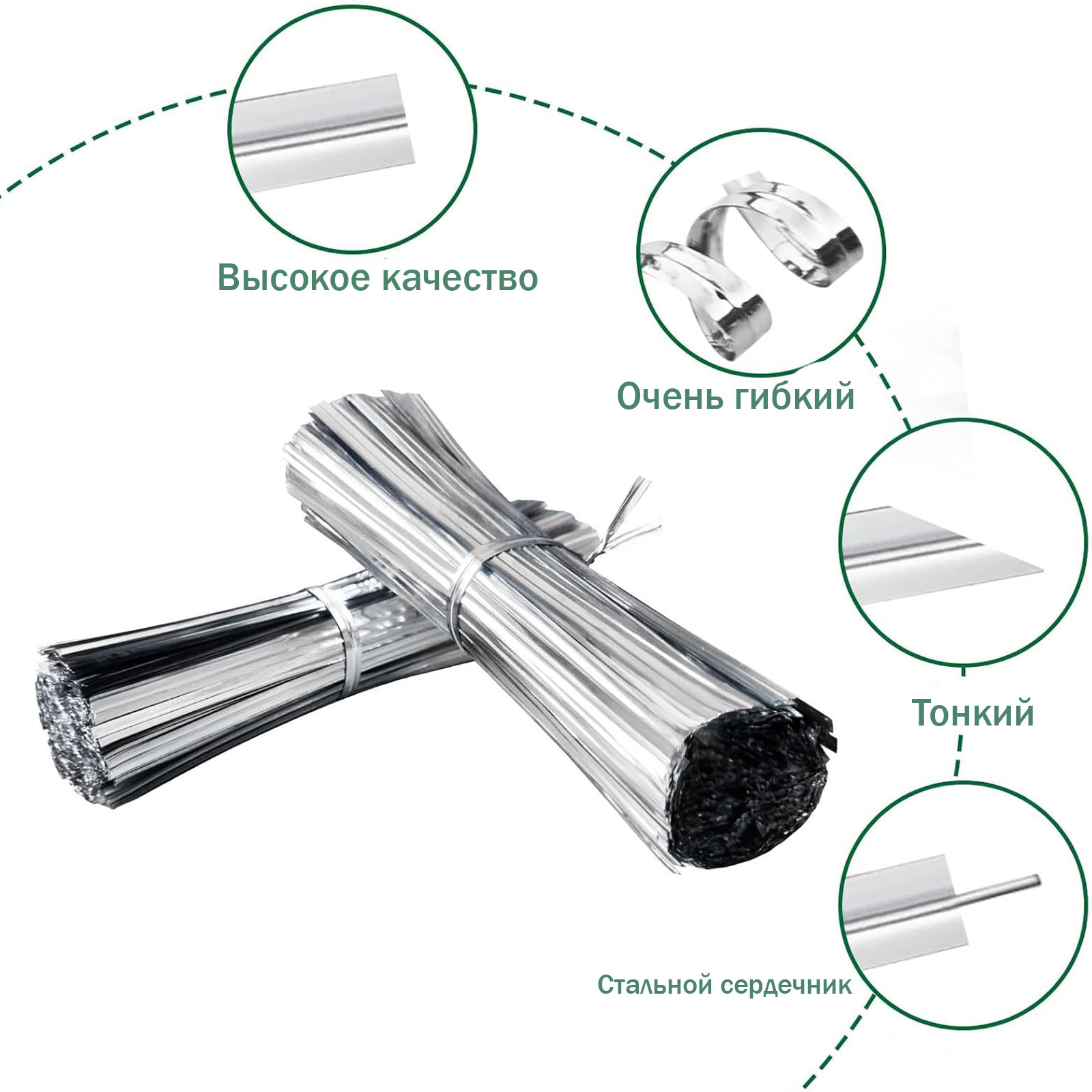 Высокое качество

Очень гибкий

Тонкий

Стальной сердечник