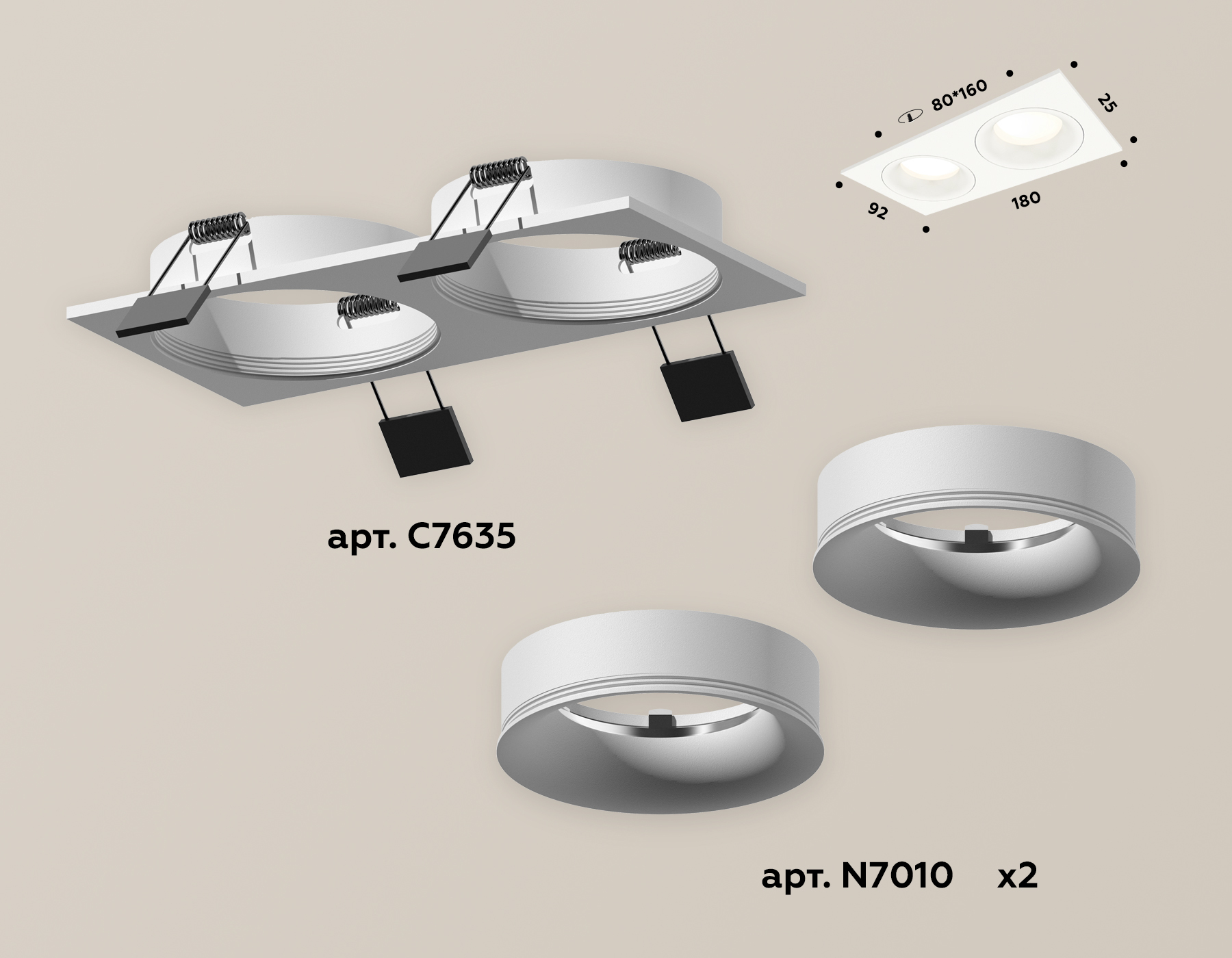 80*160
25
92
180

арт. C7635

арт. N7010 x2