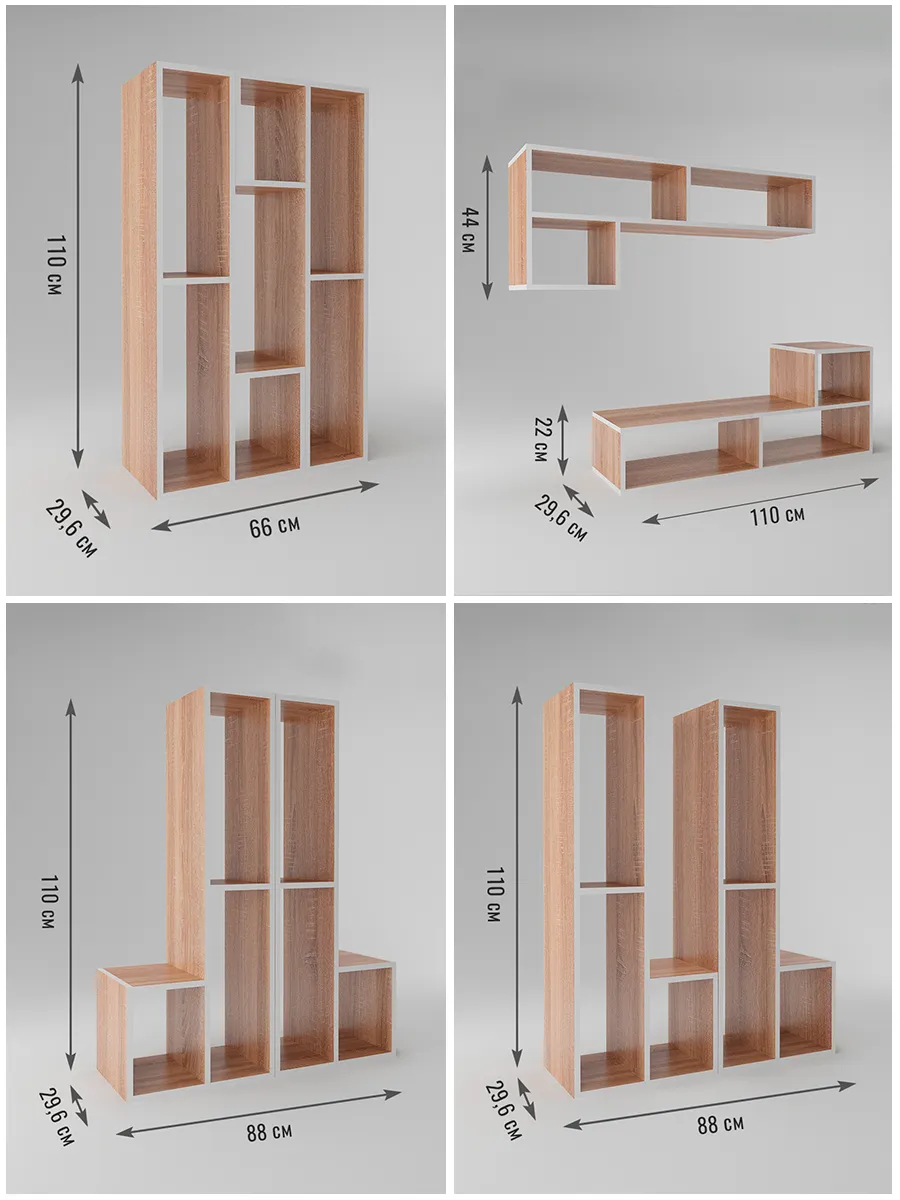 110 см
29,6 см
66 см

44 см
22 см
29,6 см
110 см

110 см
29,6 см
88 см

110 см
29,6 см
88 см