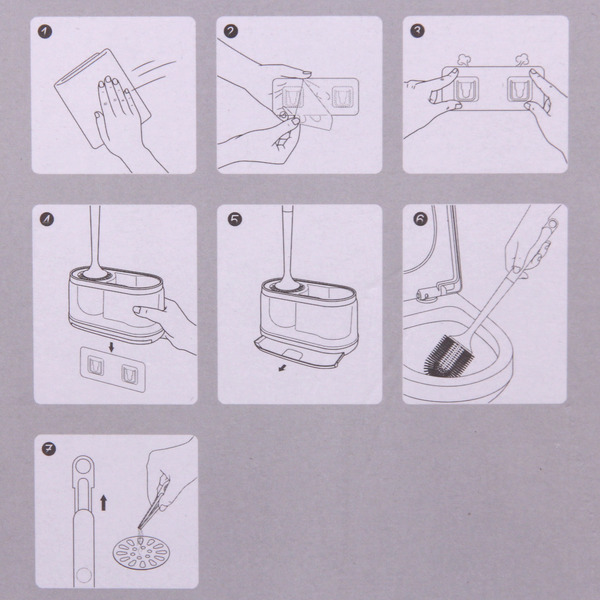 1

2

3

4

5

6

7