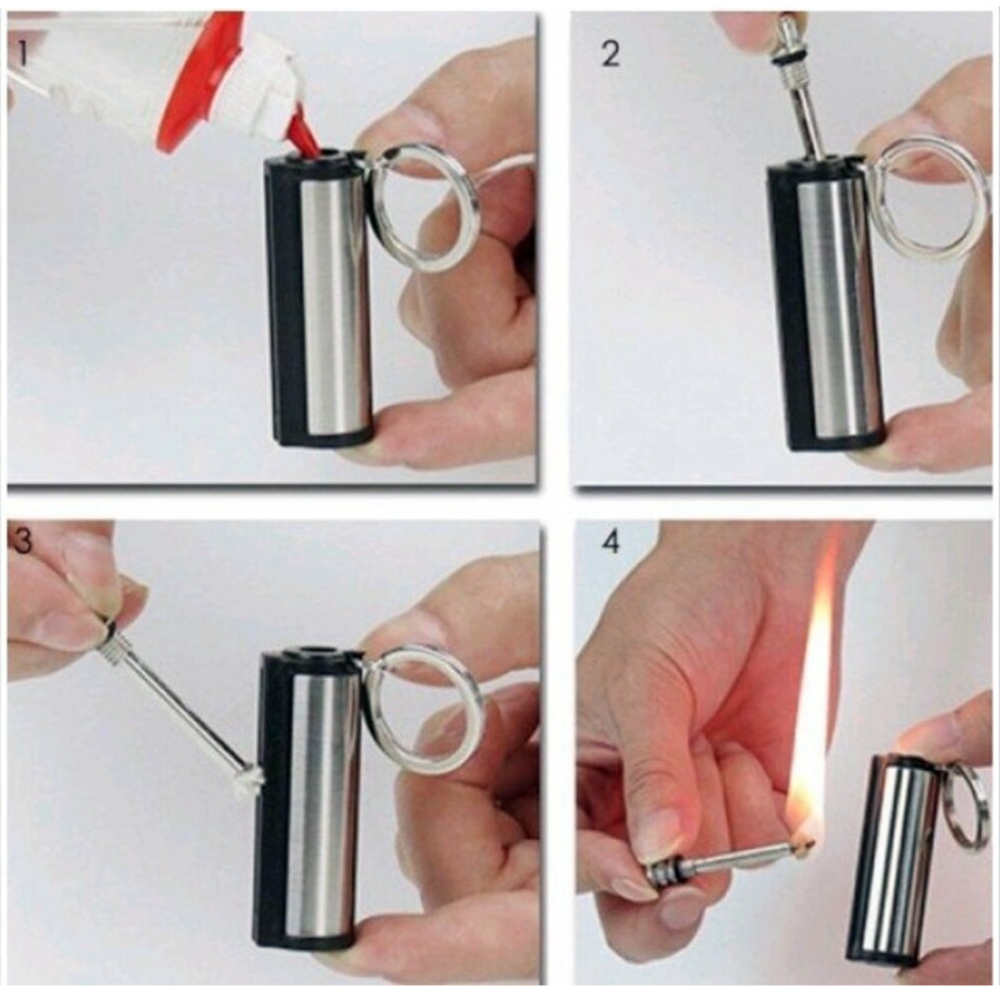 1

2

3

4