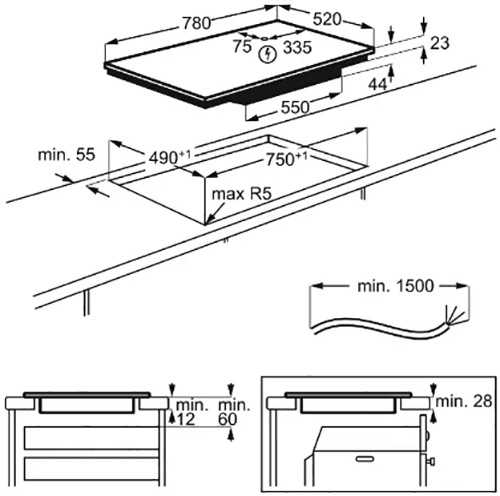 780
520
75
335
23
44
550
min. 55
$490^{+1}$
$750^{+1}$
max R5
min. 1500
min.
12
min.
60
min. 28