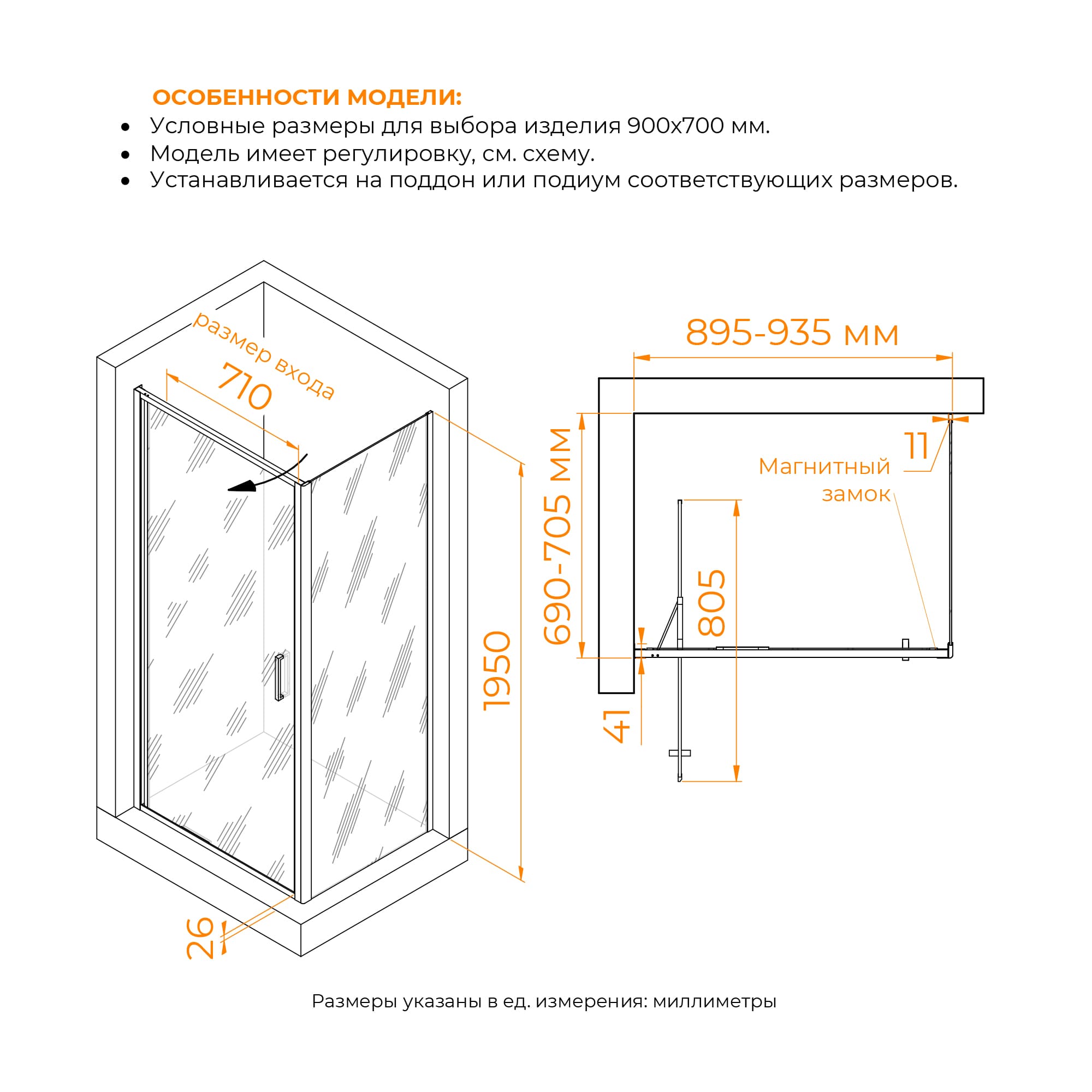 ОСОБЕННОСТИ МОДЕЛИ:
• Условные размеры для выбора изделия 900х700 мм.
• Модель имеет регулировку, см. схему.
• Устанавливается на поддон или подиум соответствующих размеров.

размер входа
710
1950
26

895-935 мм
690-705 мм
11
Магнитный замок
805
41

Размеры указаны в ед. измерения: миллиметры