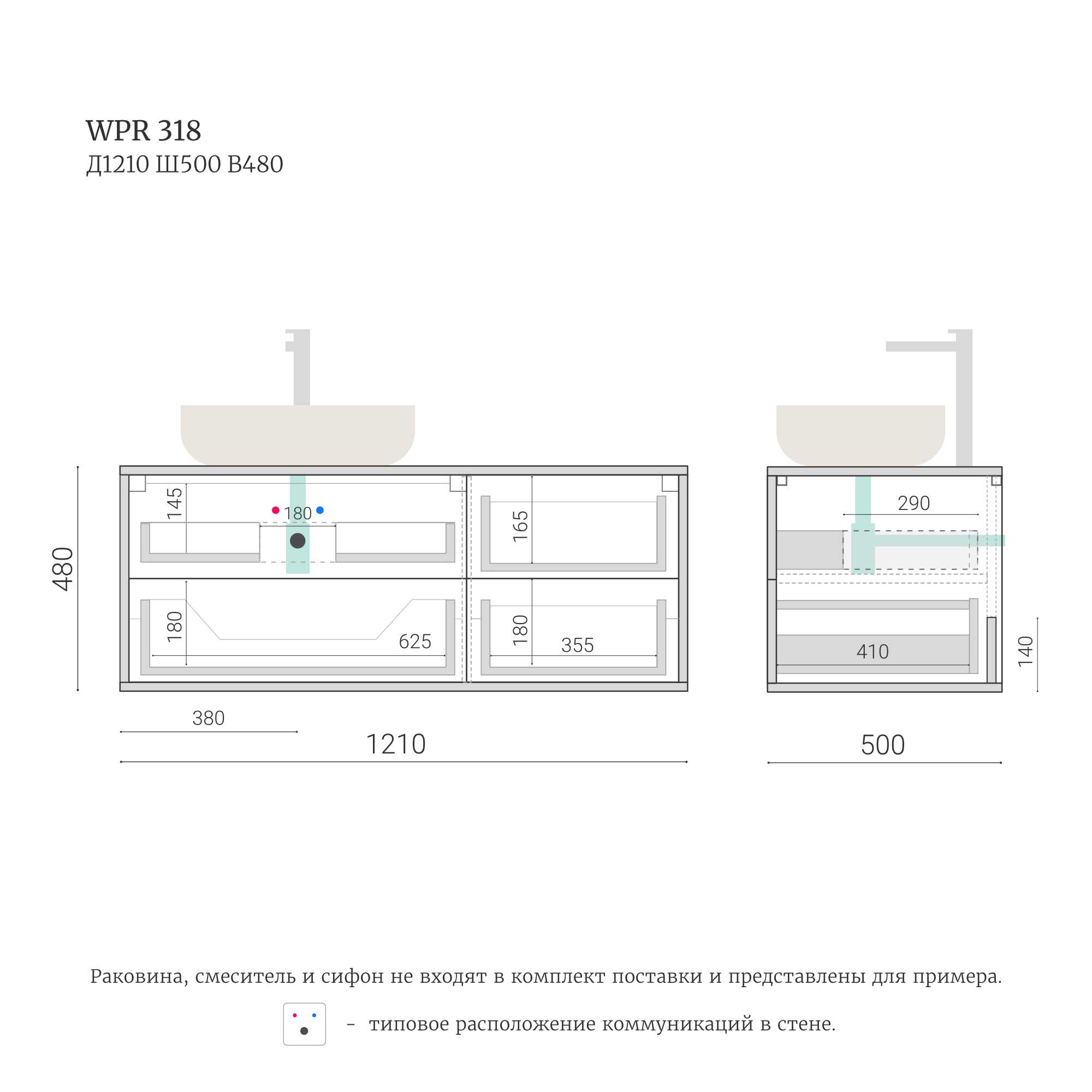 WPR 318
Д1210 Ш500 В480

480
145
180
165
180
625
180
355
380
1210
290
410
140
500

Раковина, смеситель и сифон не входят в комплект поставки и представлены для примера.

– типовое расположение коммуникаций в стене.