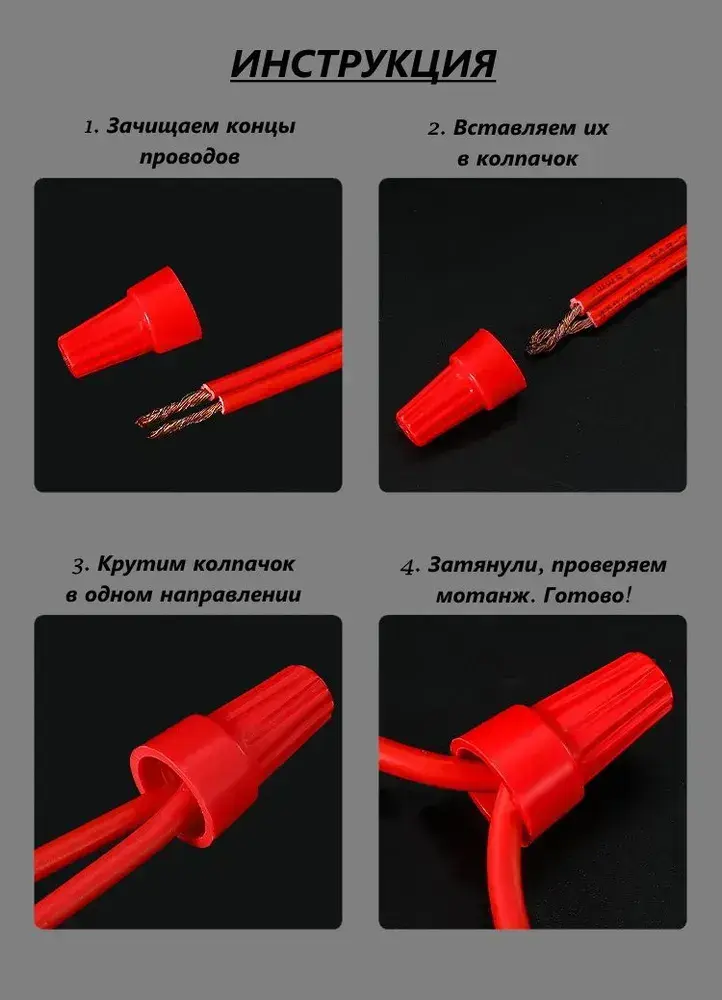 ИНСТРУКЦИЯ

1. Зачищаем концы проводов

2. Вставляем их в колпачок

3. Крутим колпачок в одном направлении

4. Затянули, проверяем мотанж. Готово!