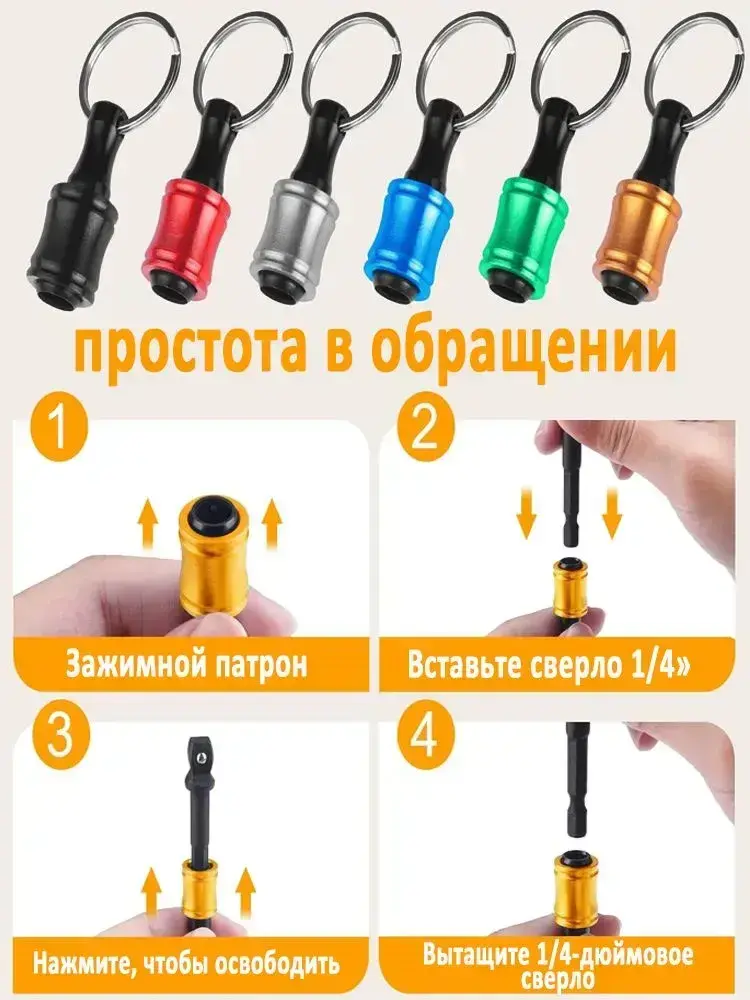 простота в обращении

1

Зажимной патрон

2

Вставьте сверло 1/4»

3

Нажмите, чтобы освободить

4

Вытащите 1/4-дюймовое сверло